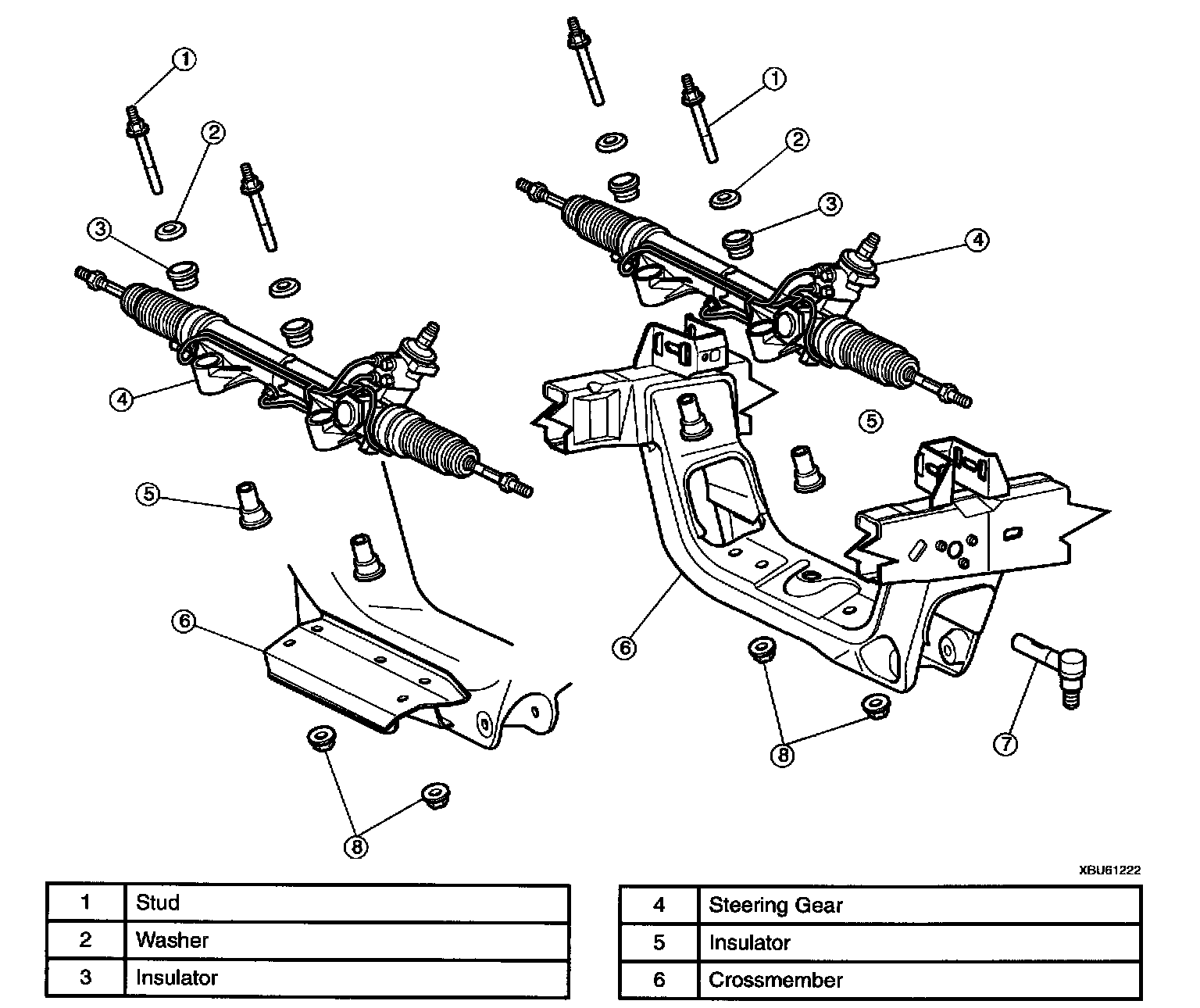 1
2
3
4
5
6
8
1
2
3
4
5
6
7
8

XBU61222

| 1 | Stud |
|---|---|
| 2 | Washer |
| 3 | Insulator |

| 4 | Steering Gear |
|---|---|
| 5 | Insulator |
| 6 | Crossmember |