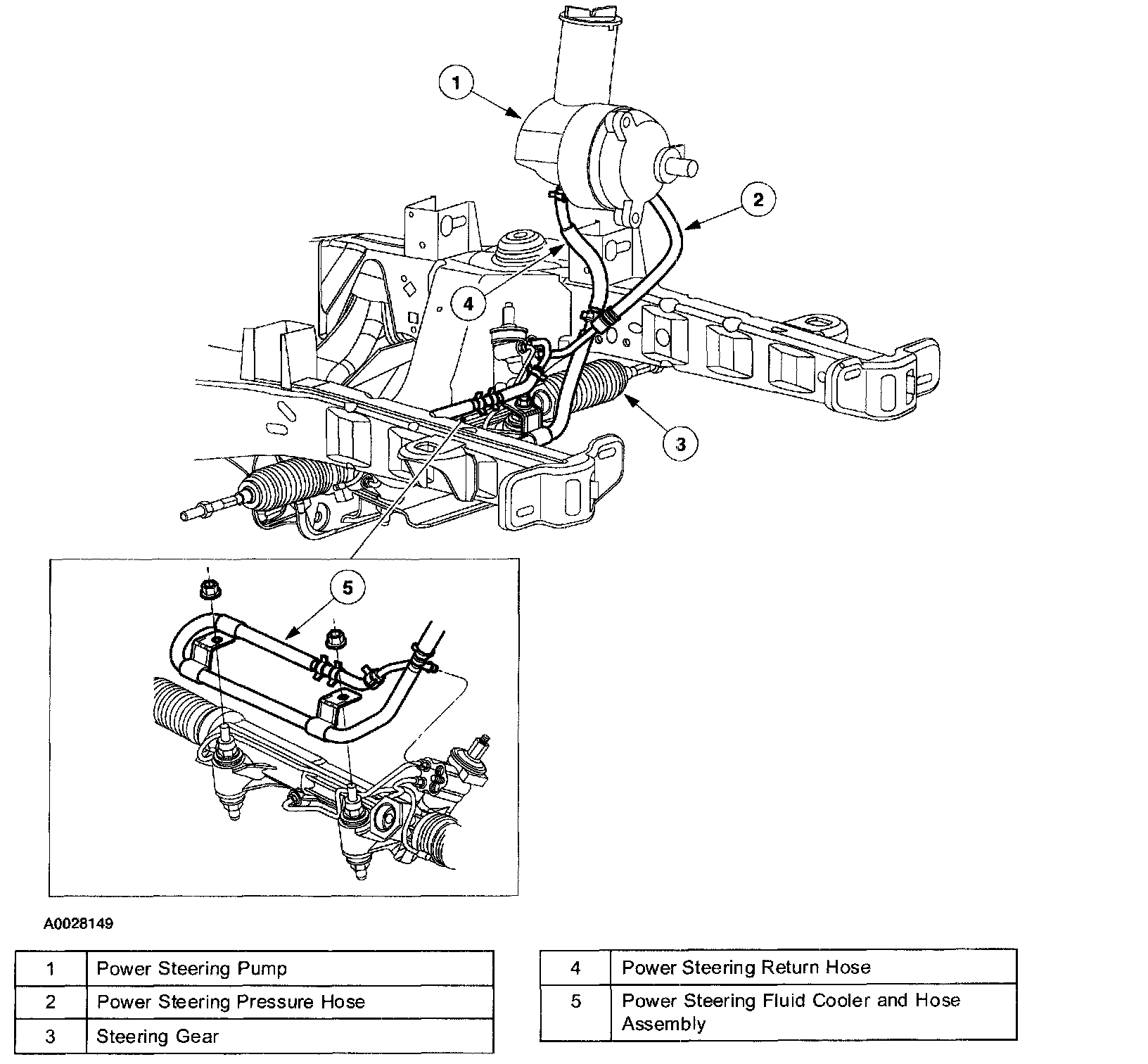 1

2

4

3

5

A0028149

| 1 | Power Steering Pump |
|---|---|
| 2 | Power Steering Pressure Hose |
| 3 | Steering Gear |

| 4 | Power Steering Return Hose |
|---|---|
| 5 | Power Steering Fluid Cooler and Hose Assembly |