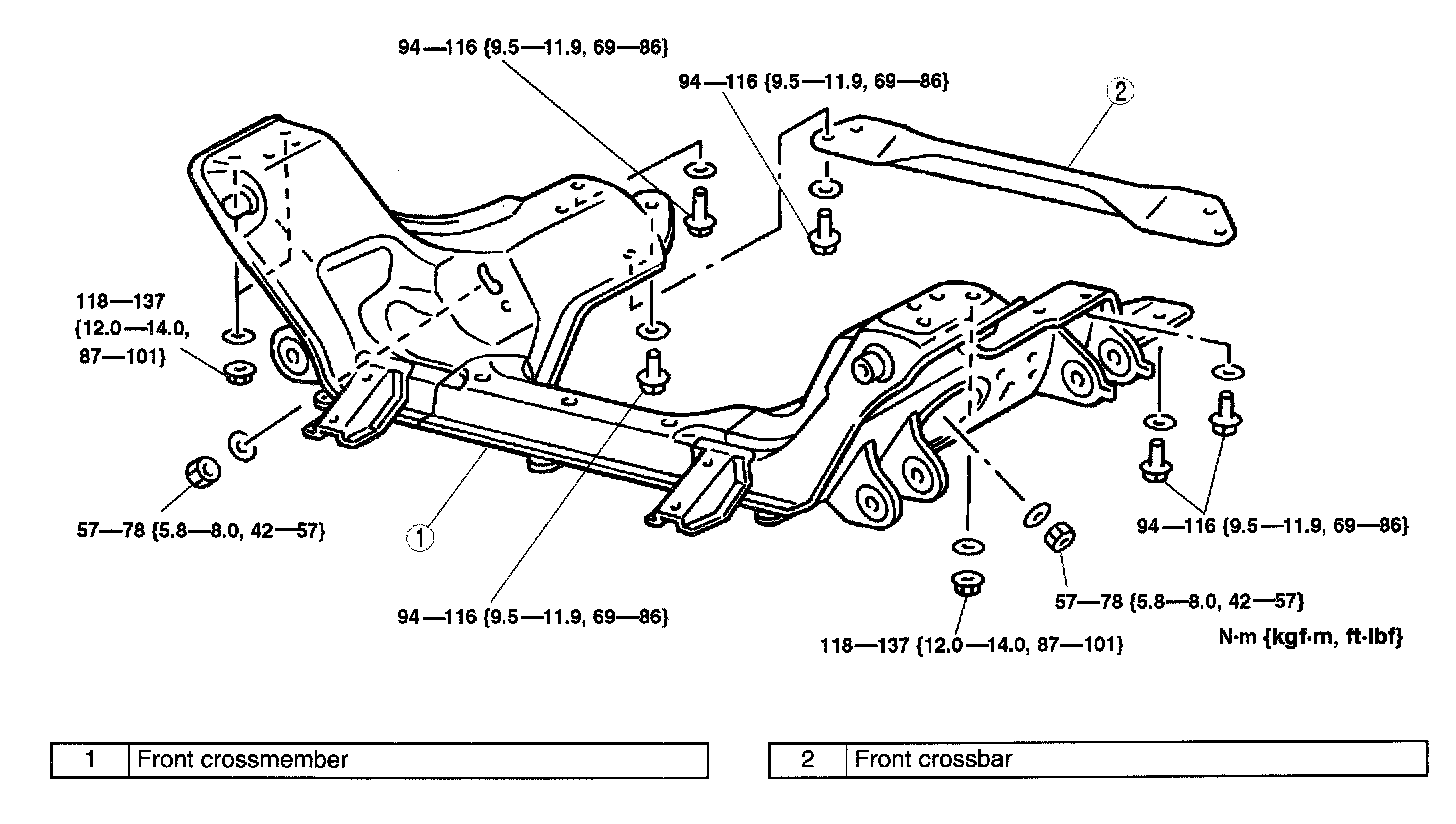 94—116 {9.5—11.9, 69—86}

94—116 {9.5—11.9, 69—86}

2

118—137 {12.0—14.0, 87—101}

57—78 {5.8—8.0, 42—57}

1

94—116 {9.5—11.9, 69—86}

94—116 {9.5—11.9, 69—86}

57—78 {5.8—8.0, 42—57}

118—137 {12.0—14.0, 87—101}

N·m {kgf·m, ft·lbf}

| 1 | Front crossmember |
|---|---|

| 2 | Front crossbar |
|---|---|