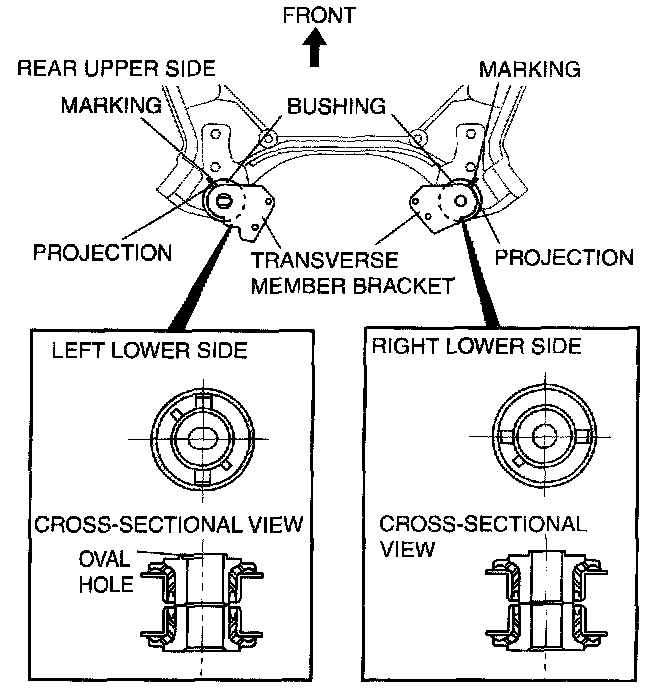 FRONT

REAR UPPER SIDE

MARKING

BUSHING

MARKING

PROJECTION

TRANSVERSE MEMBER BRACKET

PROJECTION

LEFT LOWER SIDE

CROSS-SECTIONAL VIEW

OVAL HOLE

RIGHT LOWER SIDE

CROSS-SECTIONAL VIEW