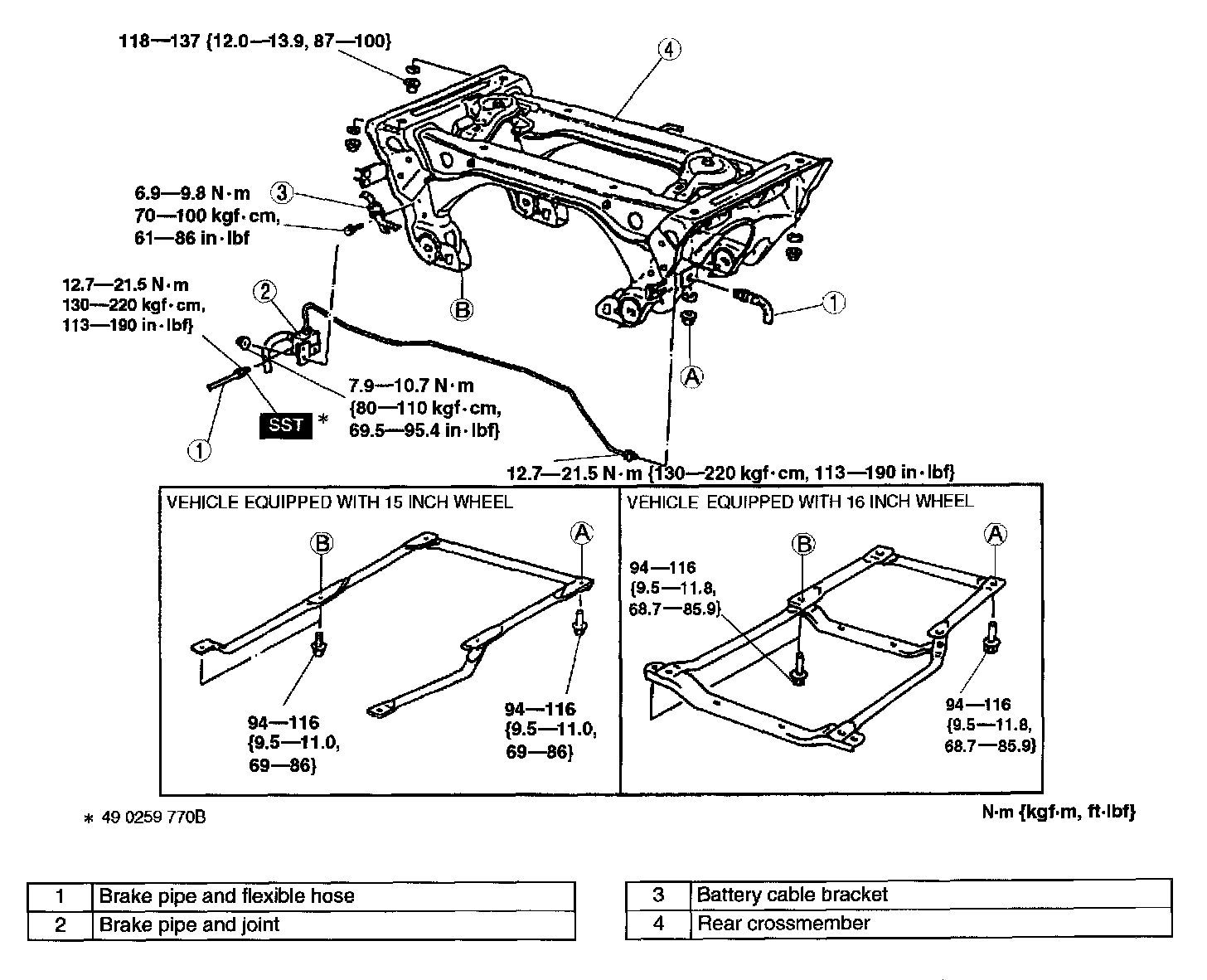 118—137 {12.0—13.9, 87—100}

4

6.9—9.8 N·m
70—100 kgf·cm,
61—86 in·lbf

3

12.7—21.5 N·m
130—220 kgf·cm,
113—190 in·lbf}

2

B

1

A

7.9—10.7 N·m
{80—110 kgf·cm,
69.5—95.4 in·lbf}

SST *

1

12.7—21.5 N·m {130—220 kgf·cm, 113—190 in·lbf}

VEHICLE EQUIPPED WITH 15 INCH WHEEL

B

A

94—116
{9.5—11.0,
69—86}

94—116
{9.5—11.0,
69—86}

VEHICLE EQUIPPED WITH 16 INCH WHEEL

B

A

94—116
{9.5—11.8,
68.7—85.9}

94—116
{9.5—11.8,
68.7—85.9}

* 49 0259 770B

N·m {kgf·m, ft·lbf}

| 1 | Brake pipe and flexible hose |
|---|---|
| 2 | Brake pipe and joint |

| 3 | Battery cable bracket |
|---|---|
| 4 | Rear crossmember |