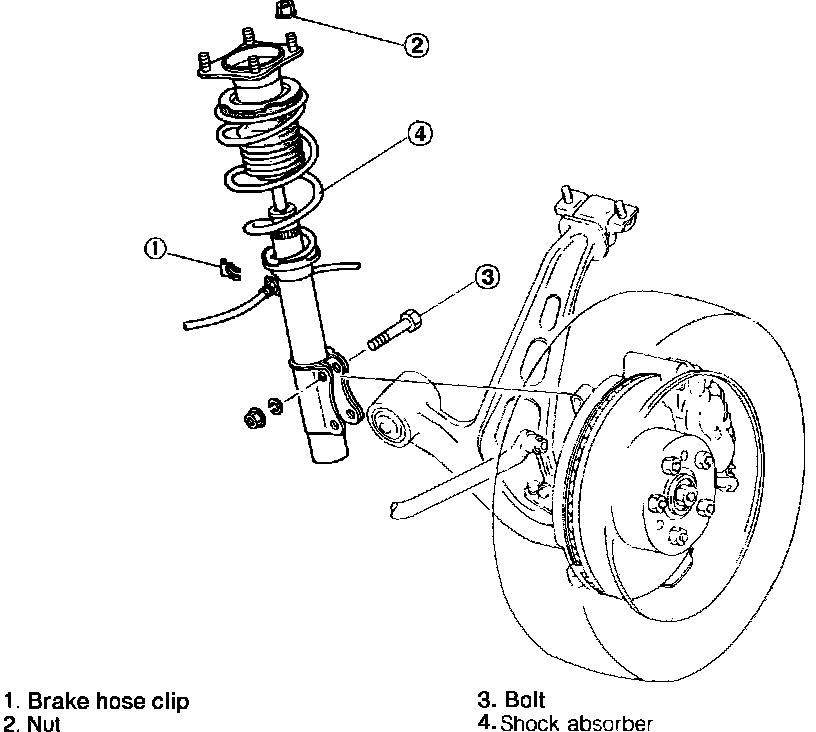 ②

④

①

③

1. Brake hose clip
2. Nut

3. Bolt
4. Shock absorber