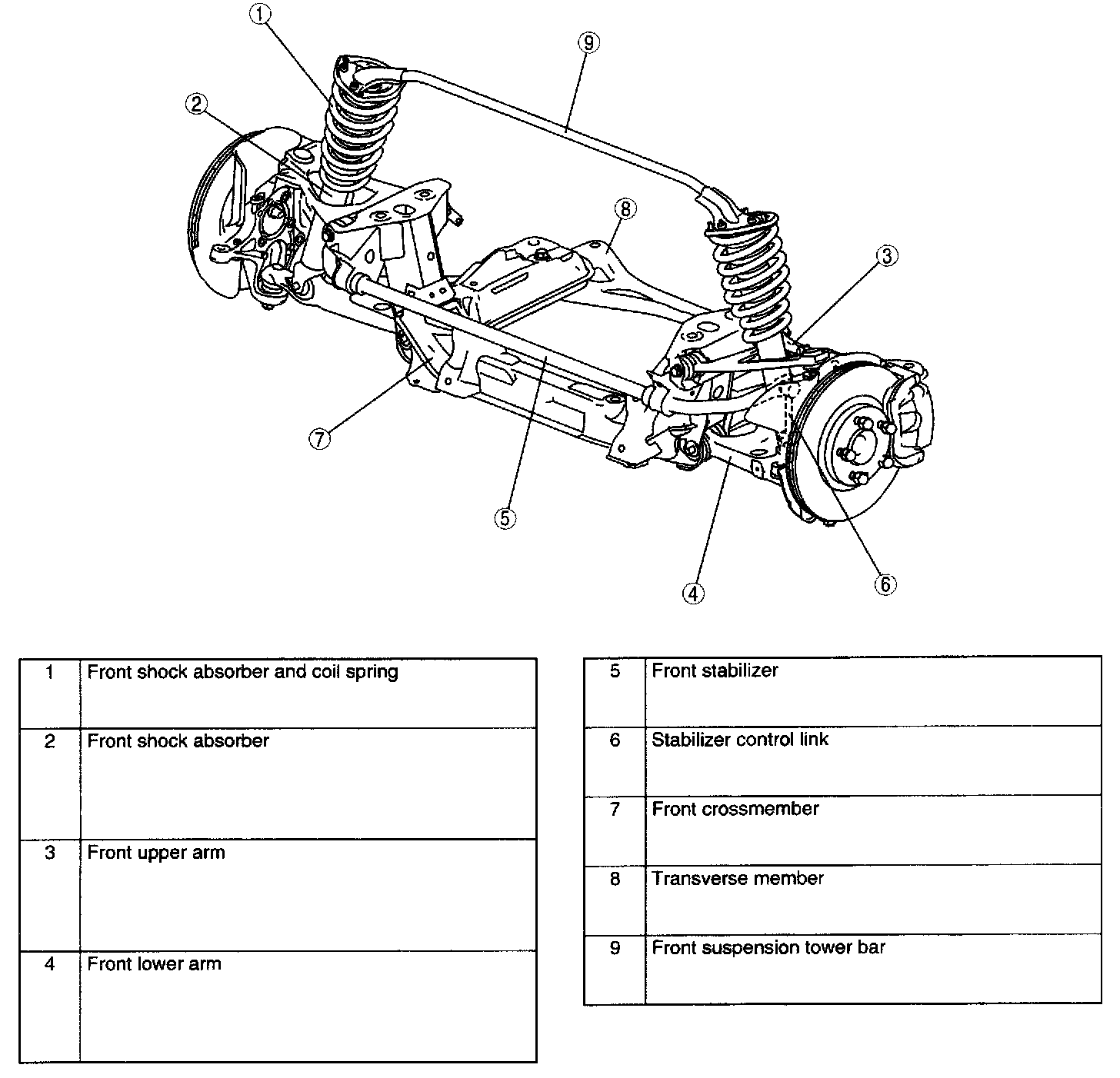 1
9
2
8
3
7
5
4
6

| 1 | Front shock absorber and coil spring |
|---|---|
| 2 | Front shock absorber |
| 3 | Front upper arm |
| 4 | Front lower arm |

| 5 | Front stabilizer |
|---|---|
| 6 | Stabilizer control link |
| 7 | Front crossmember |
| 8 | Transverse member |
| 9 | Front suspension tower bar |