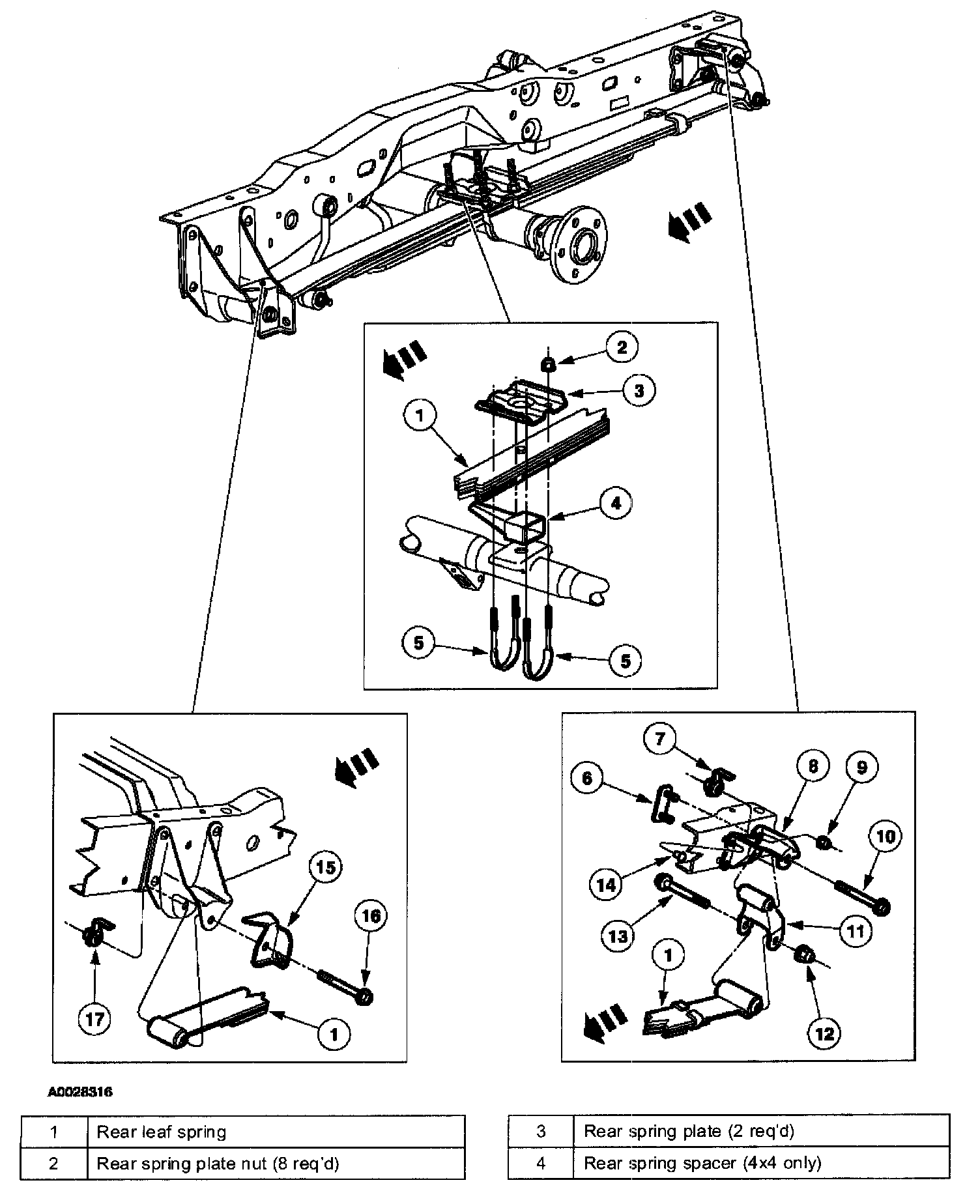 2
3
1
4
5
5
15
16
17
1
7
6
8
9
10
14
13
11
1
12

A0028316

| 1 | Rear leaf spring |
|---|---|
| 2 | Rear spring plate nut (8 req'd) |

| 3 | Rear spring plate (2 req'd) |
|---|---|
| 4 | Rear spring spacer (4x4 only) |