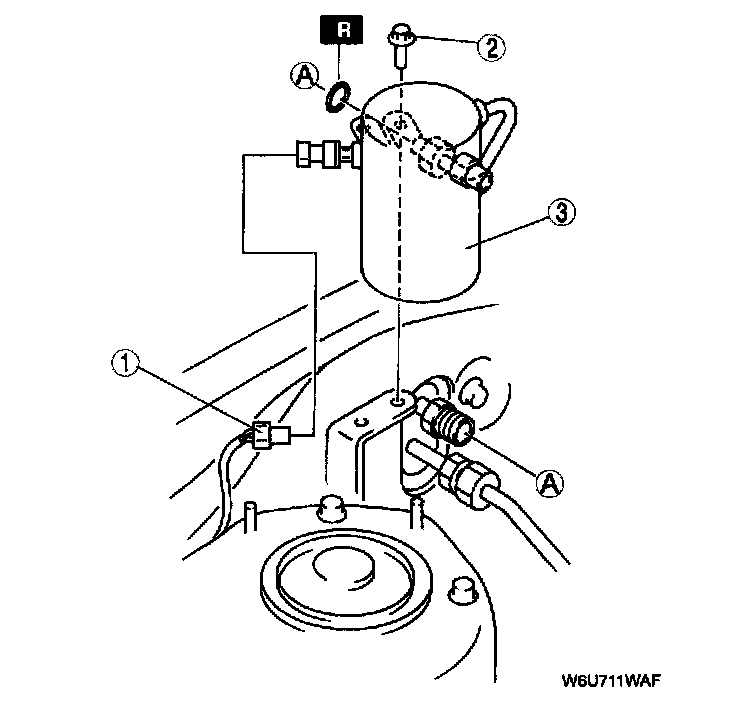 R
2
A
3
1
A
W6U711WAF