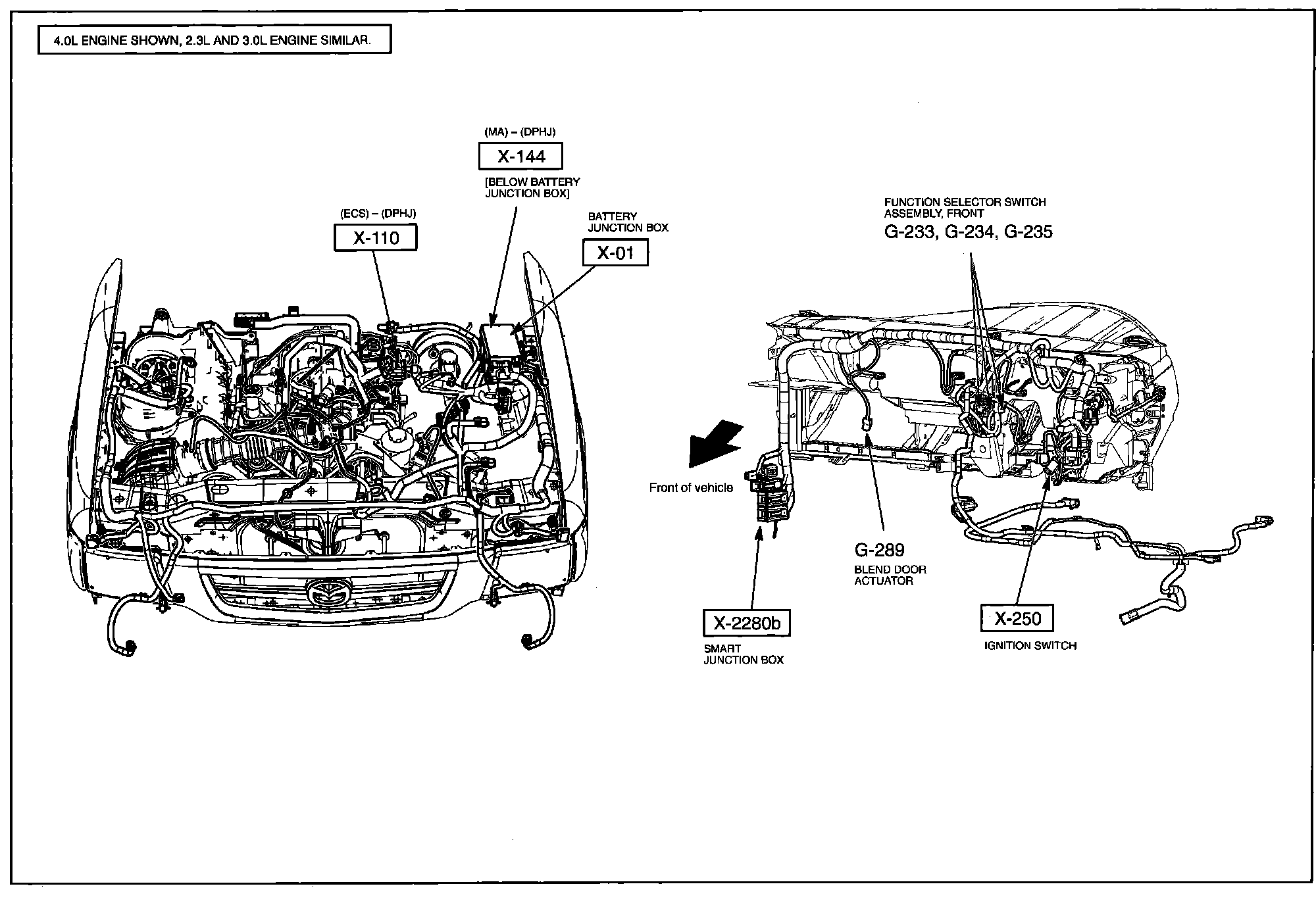 4.0L ENGINE SHOWN, 2.3L AND 3.0L ENGINE SIMILAR.

(MA) – (DPHJ)
X-144
[BELOW BATTERY JUNCTION BOX]

(ECS) – (DPHJ)
X-110

BATTERY JUNCTION BOX
X-01

FUNCTION SELECTOR SWITCH ASSEMBLY, FRONT
G-233, G-234, G-235

Front of vehicle

G-289
BLEND DOOR ACTUATOR

X-2280b
SMART JUNCTION BOX

X-250
IGNITION SWITCH