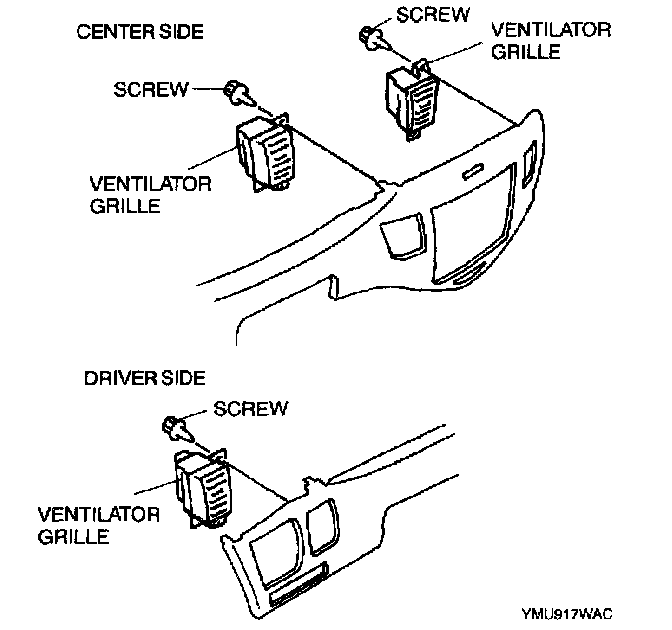 CENTER SIDE

SCREW

VENTILATOR GRILLE

SCREW

VENTILATOR GRILLE

DRIVER SIDE

SCREW

VENTILATOR GRILLE

YMU917WAC