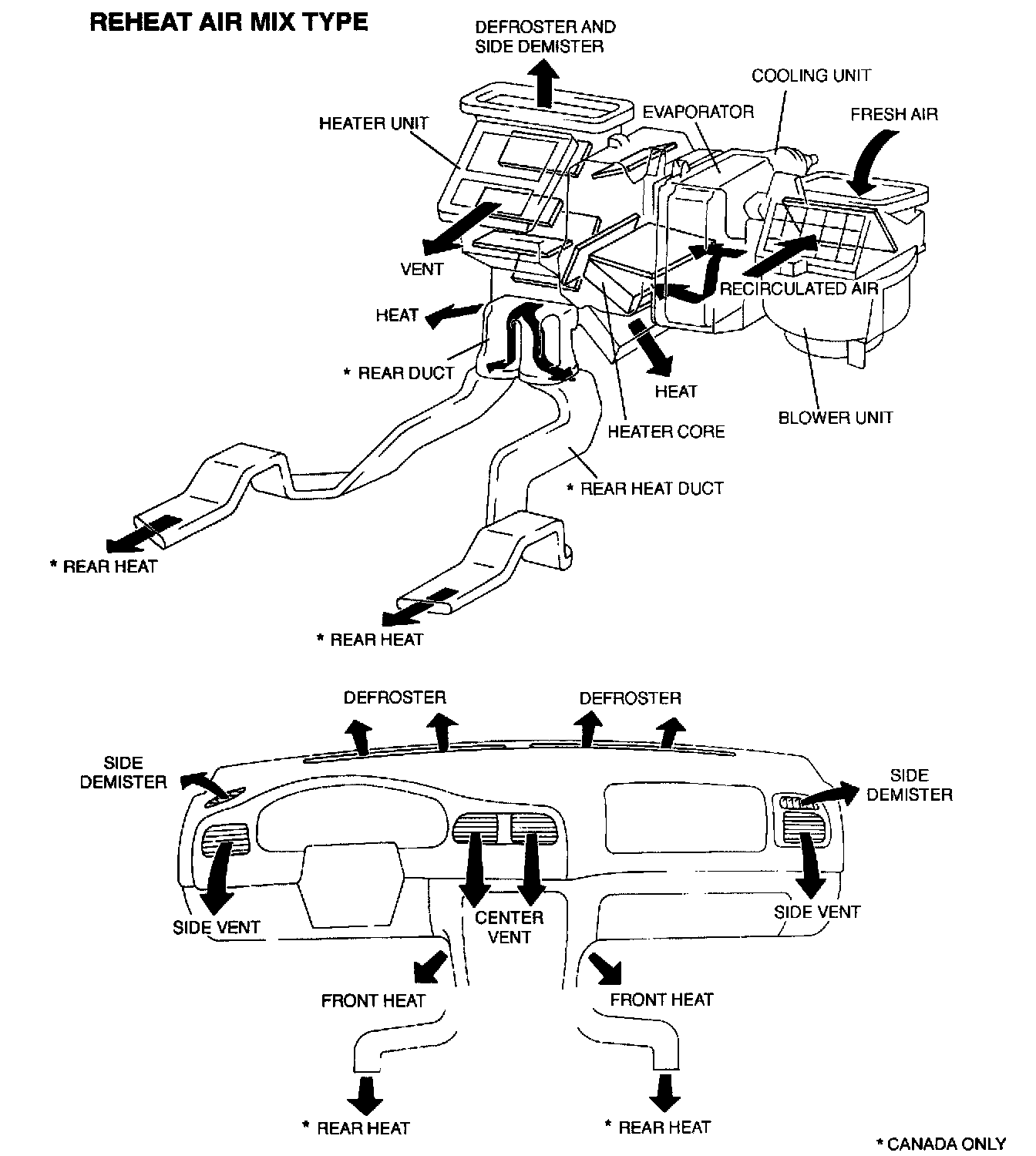 REHEAT AIR MIX TYPE

DEFROSTER AND SIDE DEMISTER

COOLING UNIT

HEATER UNIT

EVAPORATOR

FRESH AIR

VENT

RECIRCULATED AIR

HEAT

* REAR DUCT

HEAT

HEATER CORE

BLOWER UNIT

* REAR HEAT DUCT

* REAR HEAT

* REAR HEAT

DEFROSTER

DEFROSTER

SIDE DEMISTER

SIDE DEMISTER

SIDE VENT

CENTER VENT

SIDE VENT

FRONT HEAT

FRONT HEAT

* REAR HEAT

* REAR HEAT

* CANADA ONLY