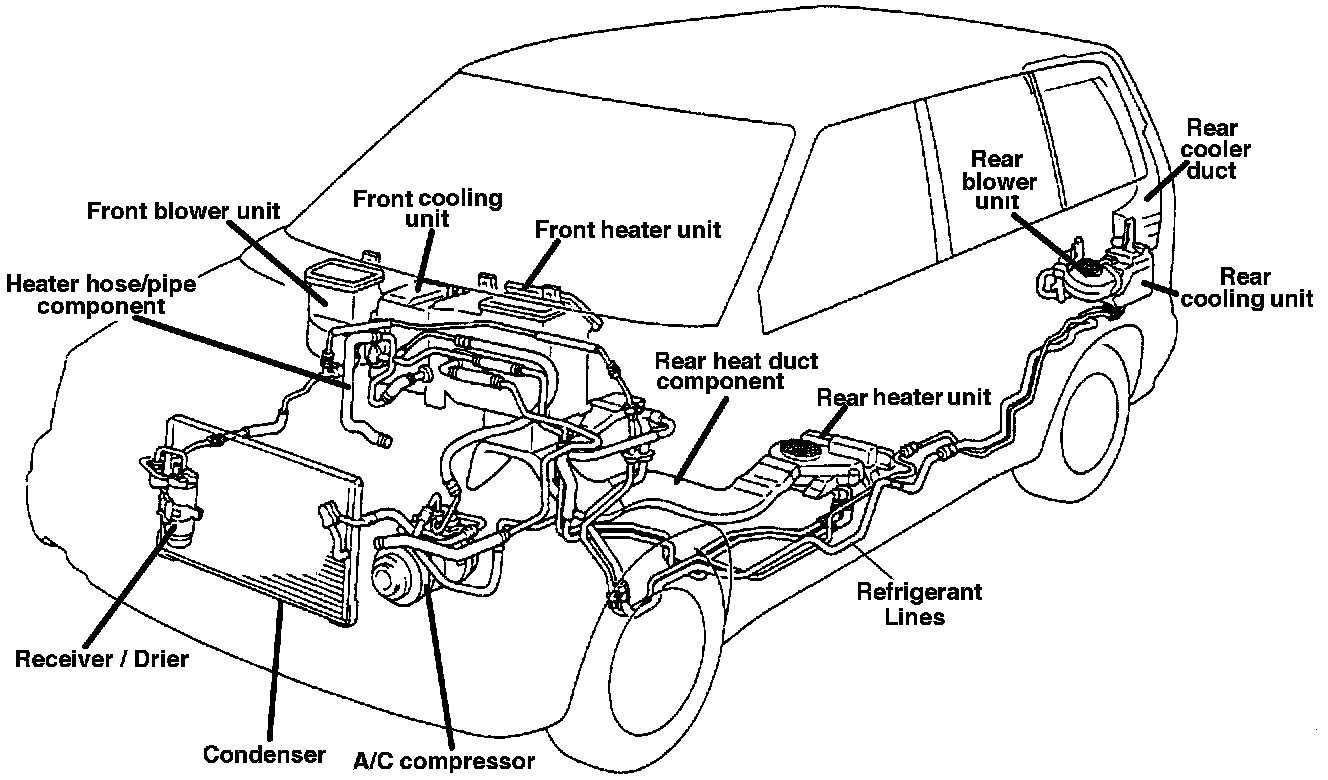 Front blower unit

Front cooling unit

Front heater unit

Heater hose/pipe component

Rear blower unit

Rear cooler duct

Rear cooling unit

Rear heat duct component

Rear heater unit

Refrigerant Lines

Receiver / Drier

Condenser

A/C compressor