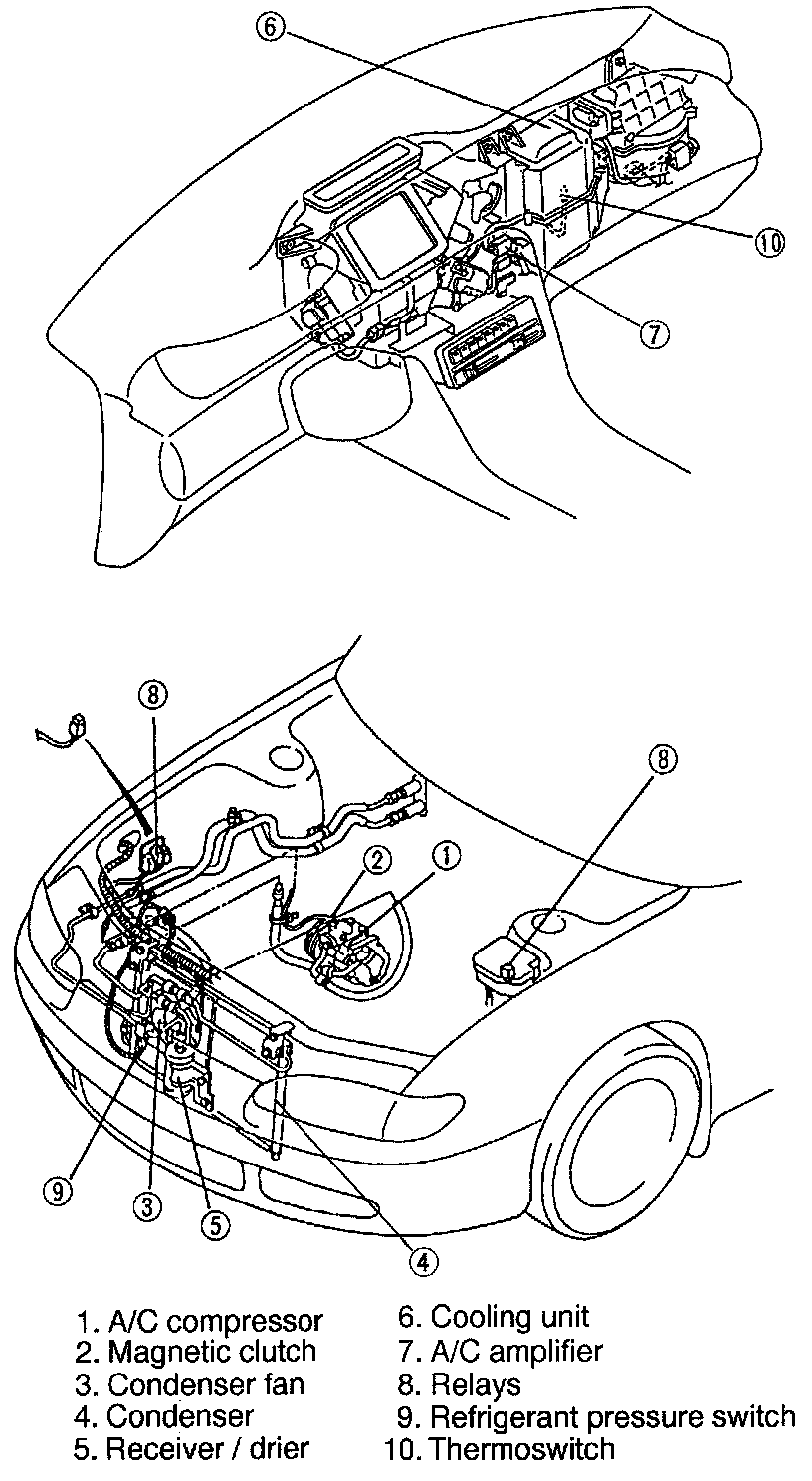 6
10
7
8
8
2
1
9
3
5
4

1. A/C compressor
2. Magnetic clutch
3. Condenser fan
4. Condenser
5. Receiver / drier
6. Cooling unit
7. A/C amplifier
8. Relays
9. Refrigerant pressure switch
10. Thermoswitch