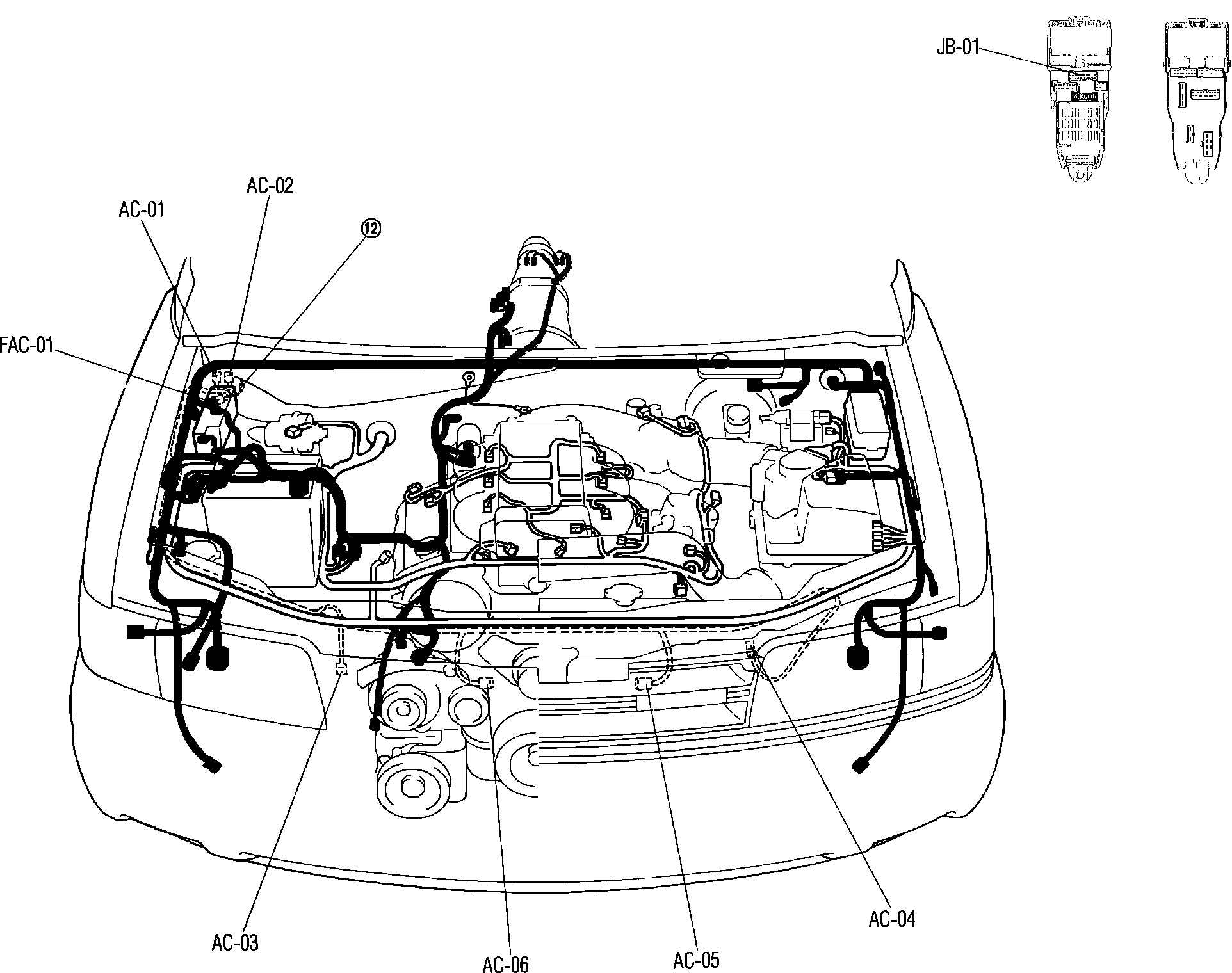 JB-01

AC-02

AC-01

⑫

FAC-01

AC-03

AC-06

AC-05

AC-04