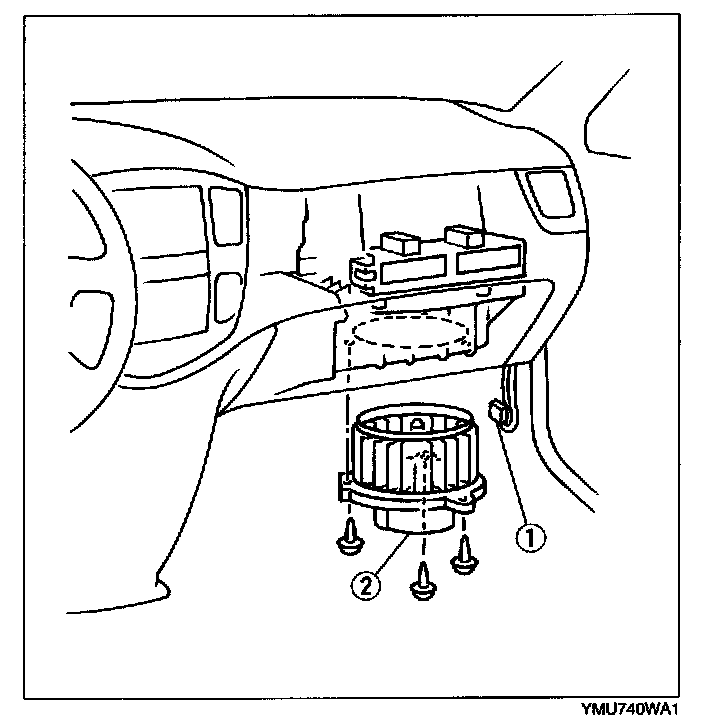 1
2
YMU740WA1