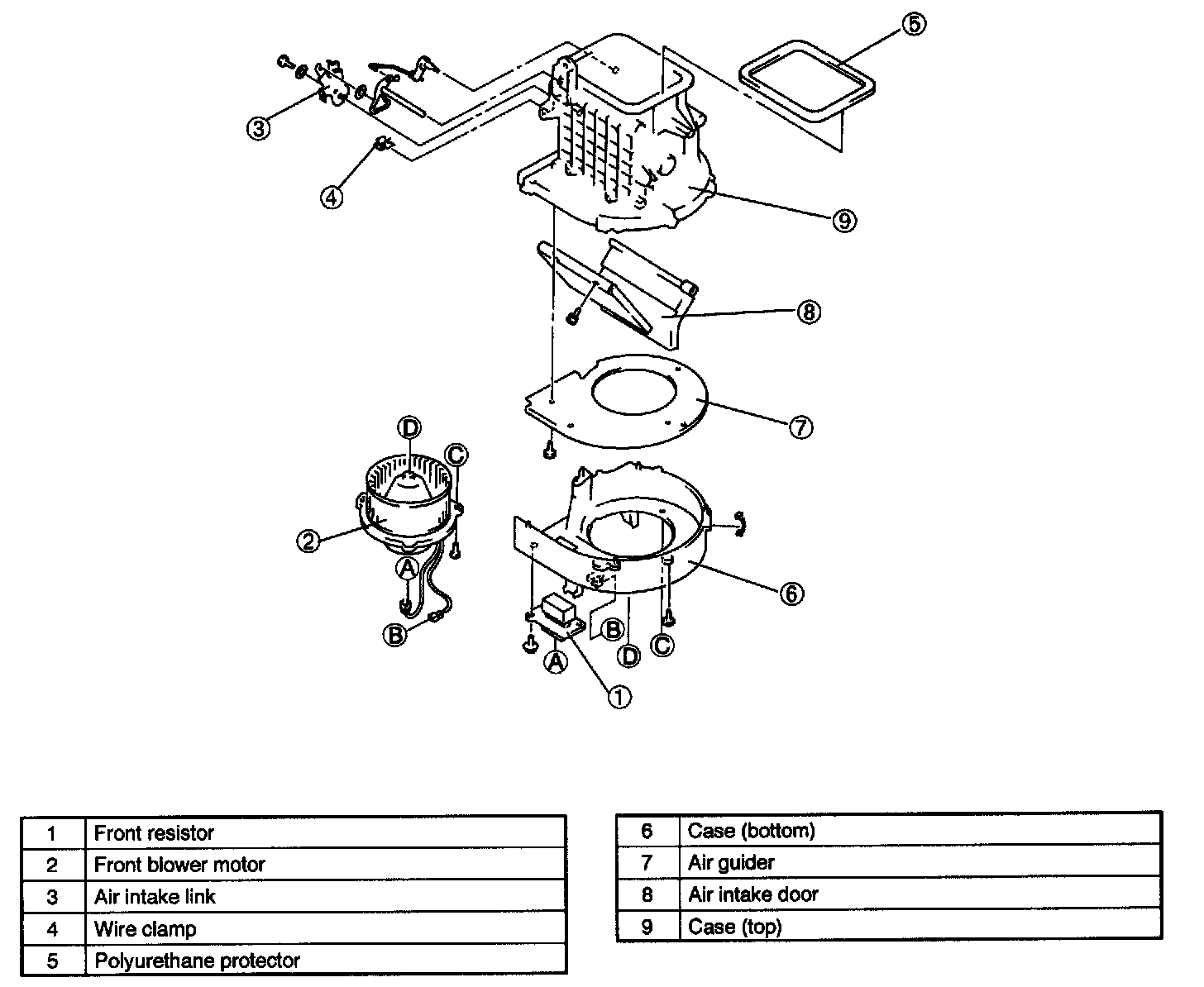 5
3
4
9
8
7
D
C
2
A
B
6
B
D
C
A
1

| 1 | Front resistor |
|---|---|
| 2 | Front blower motor |
| 3 | Air intake link |
| 4 | Wire clamp |
| 5 | Polyurethane protector |

| 6 | Case (bottom) |
|---|---|
| 7 | Air guider |
| 8 | Air intake door |
| 9 | Case (top) |