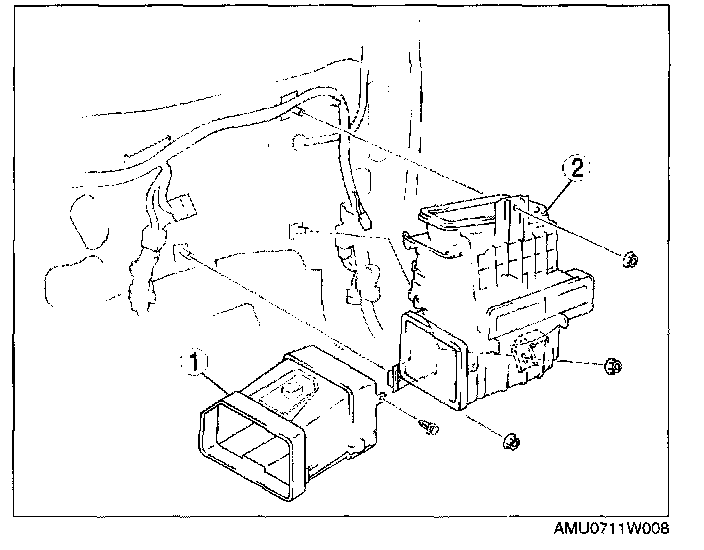 2

1

AMU0711W008