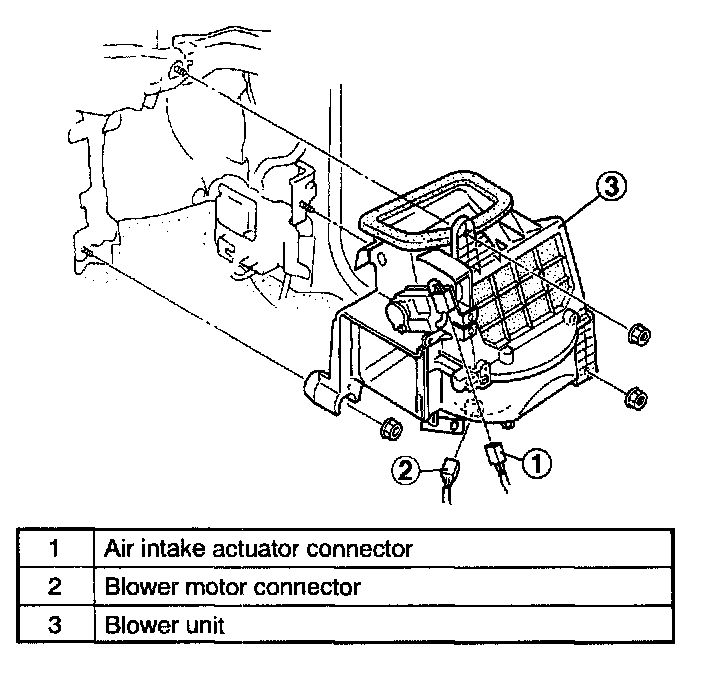 3

2

1

| 1 | Air intake actuator connector |
|---|---|
| 2 | Blower motor connector |
| 3 | Blower unit |