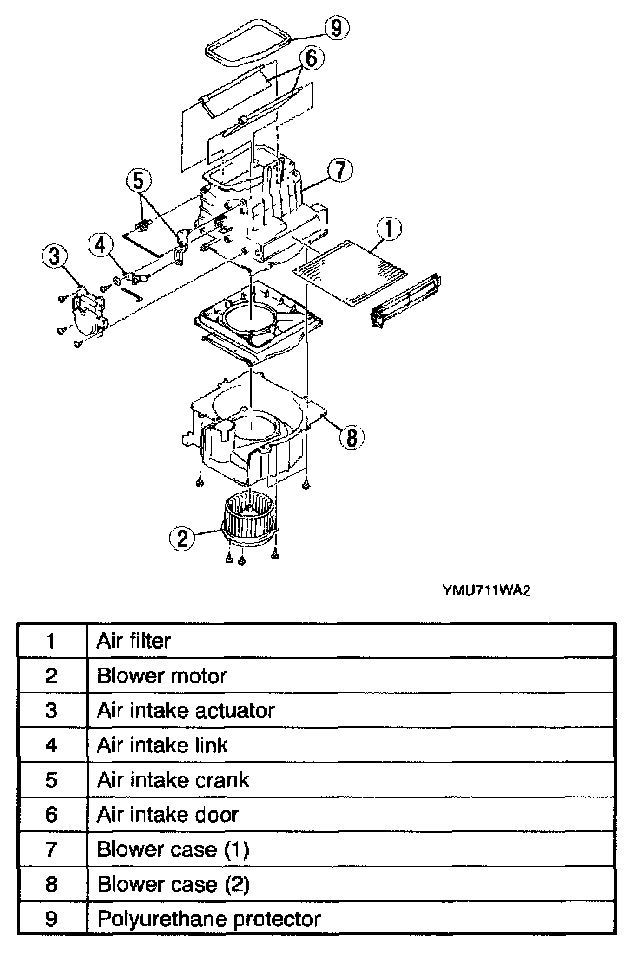 9
6
7
5
1
4
3
8
2

YMU711WA2

| 1 | Air filter |
|---|---|
| 2 | Blower motor |
| 3 | Air intake actuator |
| 4 | Air intake link |
| 5 | Air intake crank |
| 6 | Air intake door |
| 7 | Blower case (1) |
| 8 | Blower case (2) |
| 9 | Polyurethane protector |