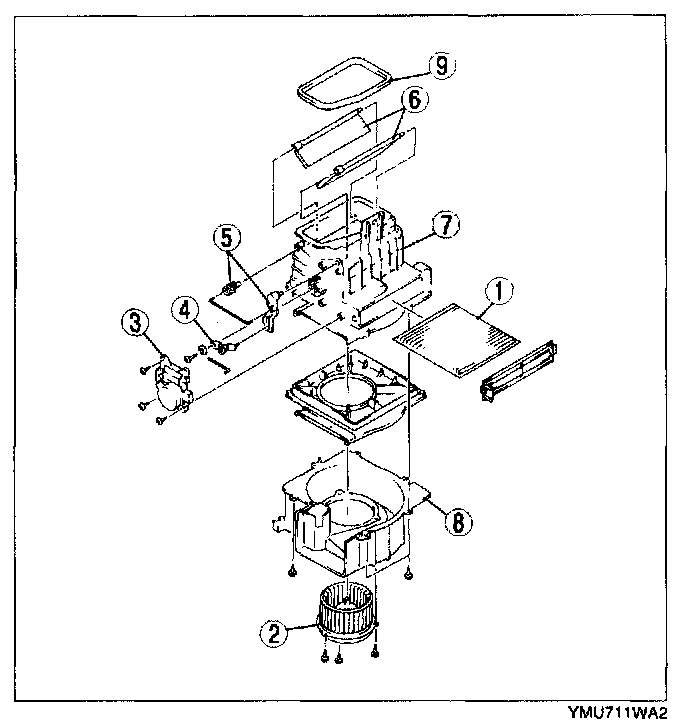 9
6
7
5
1
4
3
8
2
YMU711WA2