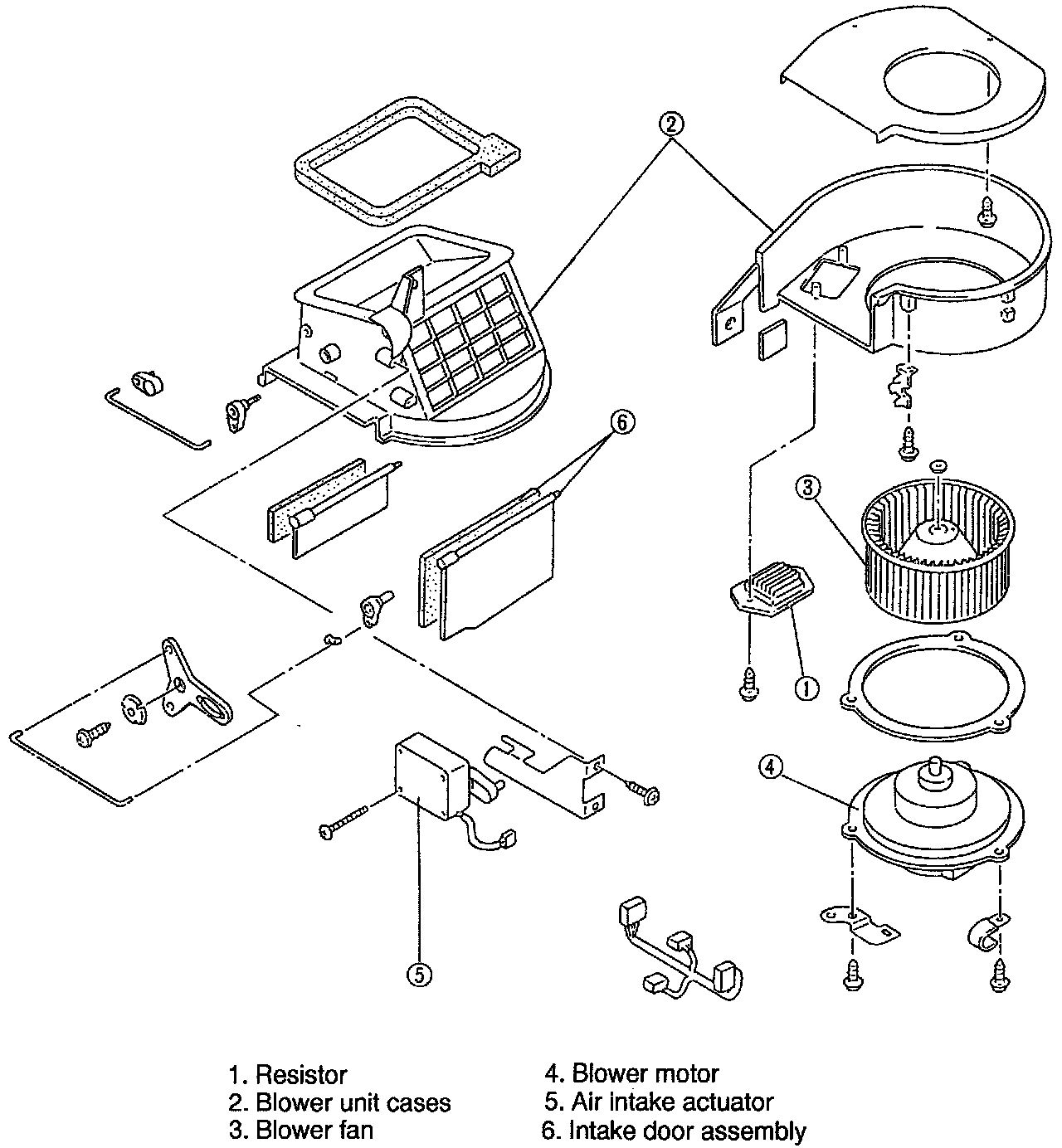 2

6

3

1

4

5

1. Resistor
2. Blower unit cases
3. Blower fan

4. Blower motor
5. Air intake actuator
6. Intake door assembly