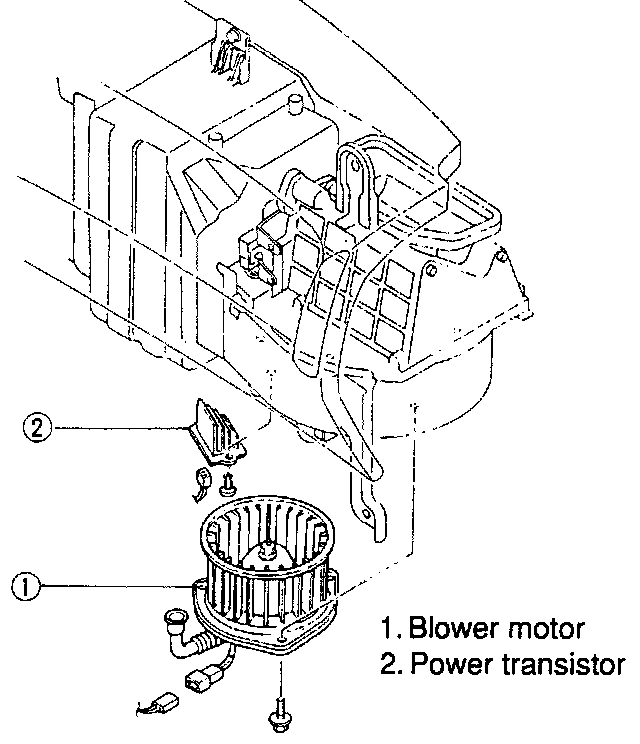 ②

①

1. Blower motor
2. Power transistor