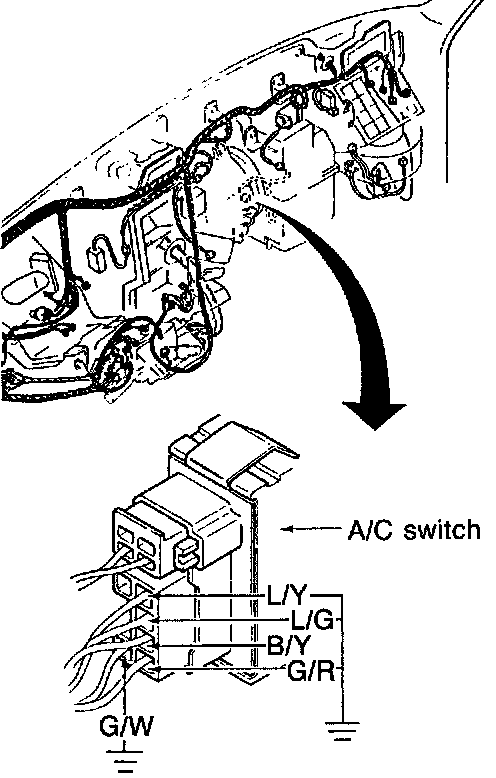 A/C switch
L/Y
L/G
B/Y
G/R
G/W