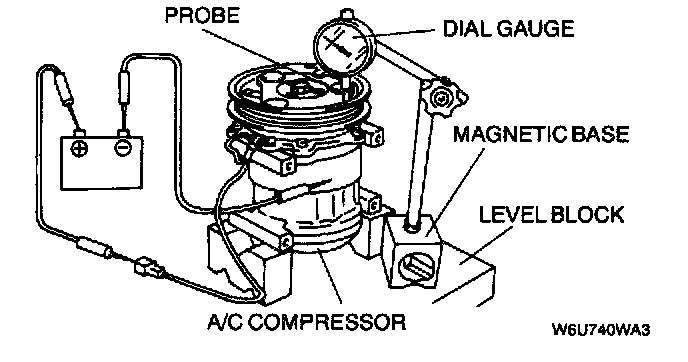 PROBE
DIAL GAUGE
MAGNETIC BASE
LEVEL BLOCK
A/C COMPRESSOR
W6U740WA3