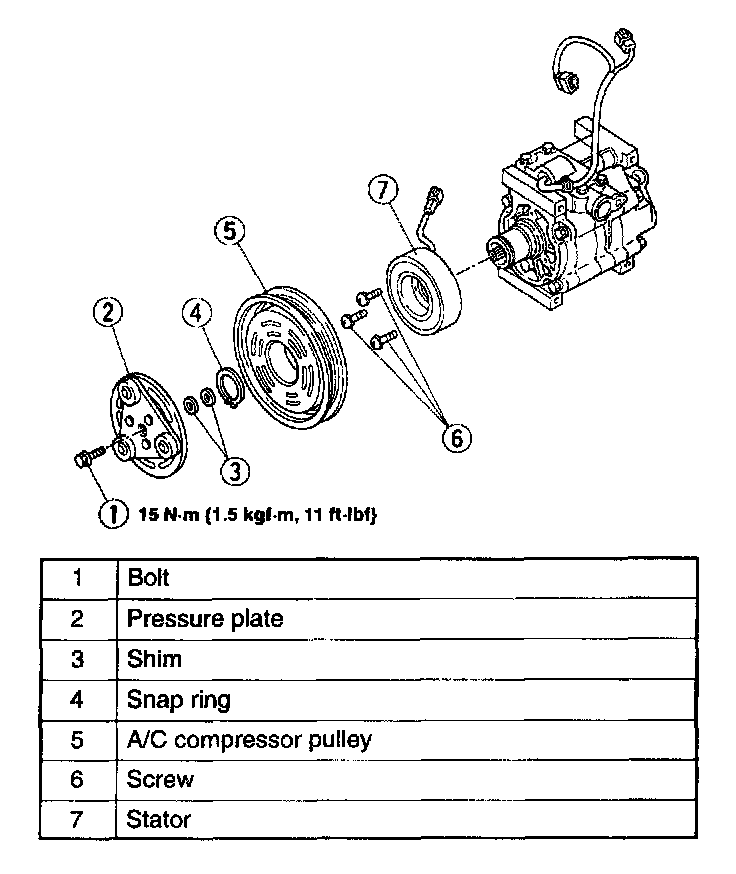 7
5
2
4
6
3
1 15 N·m {1.5 kgf·m, 11 ft·lbf}

| 1 | Bolt |
|---|---|
| 2 | Pressure plate |
| 3 | Shim |
| 4 | Snap ring |
| 5 | A/C compressor pulley |
| 6 | Screw |
| 7 | Stator |