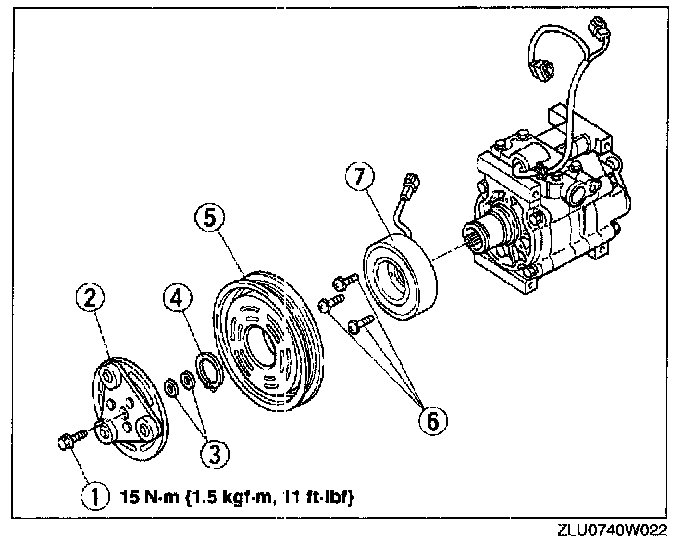 7
5
2
4
6
3
1 15 N·m {1.5 kgf·m, 11 ft·lbf}

ZLU0740W022