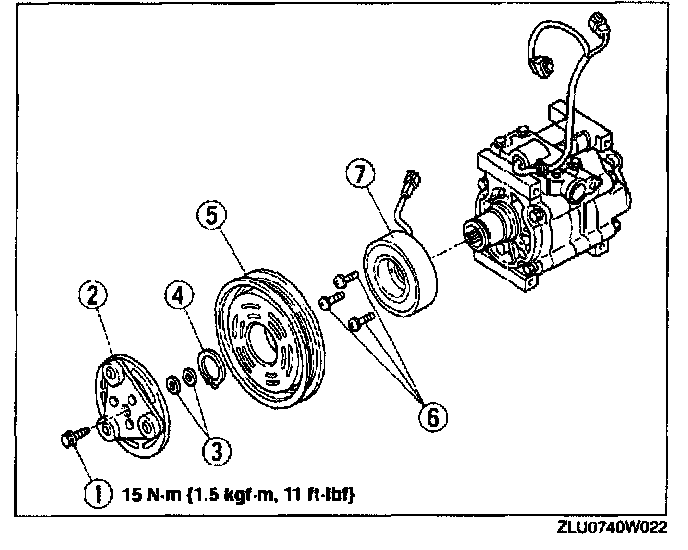 7

5

2

4

6

3

1 15 N·m {1.5 kgf·m, 11 ft·lbf}

ZLU0740W022