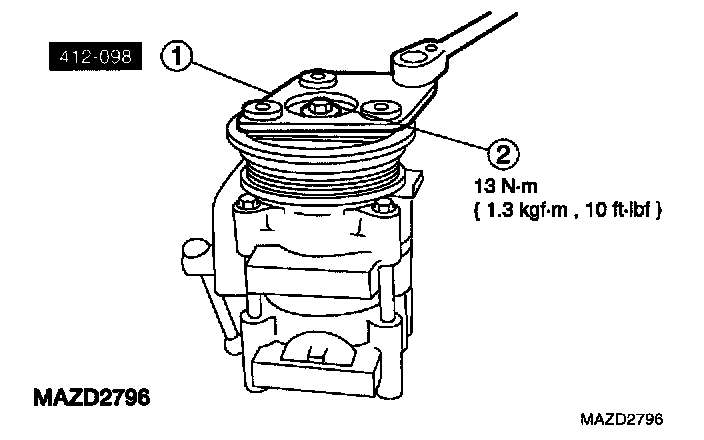 412-098

1

2

13 N·m
{ 1.3 kgf·m , 10 ft·lbf }

MAZD2796

MAZD2796