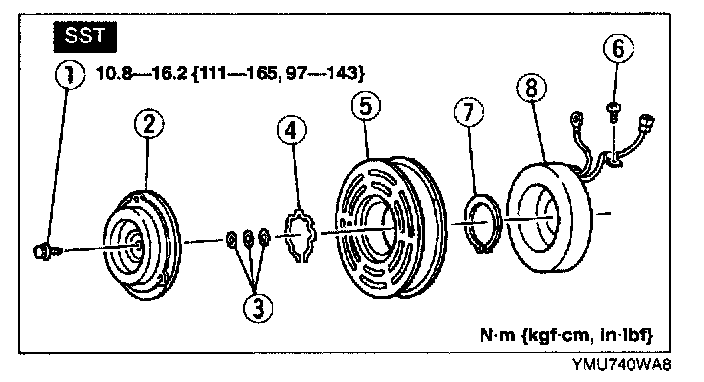 SST

1 10.8—16.2 {111—165, 97—143}

2

4

5

7

8

6

3

N·m {kgf·cm, in·lbf}

YMU740WA8