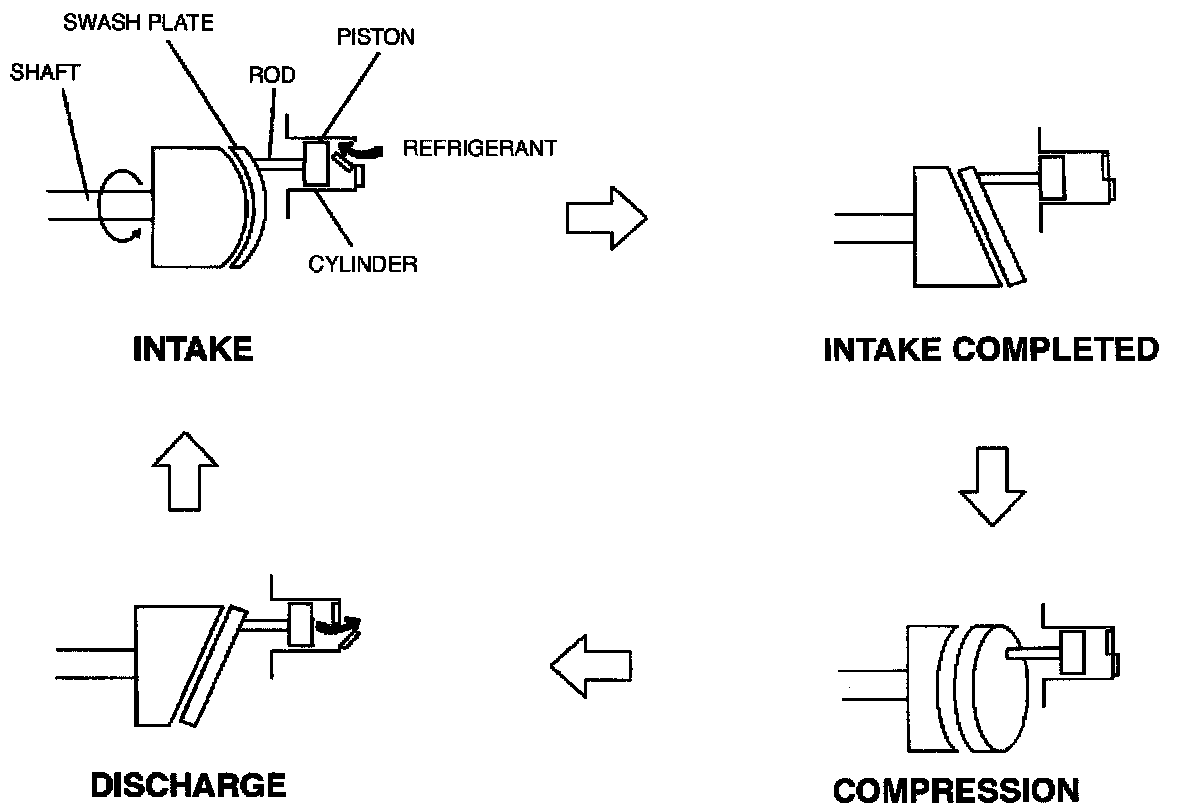 SWASH PLATE
PISTON
SHAFT
ROD
REFRIGERANT
CYLINDER

INTAKE

INTAKE COMPLETED

DISCHARGE

COMPRESSION