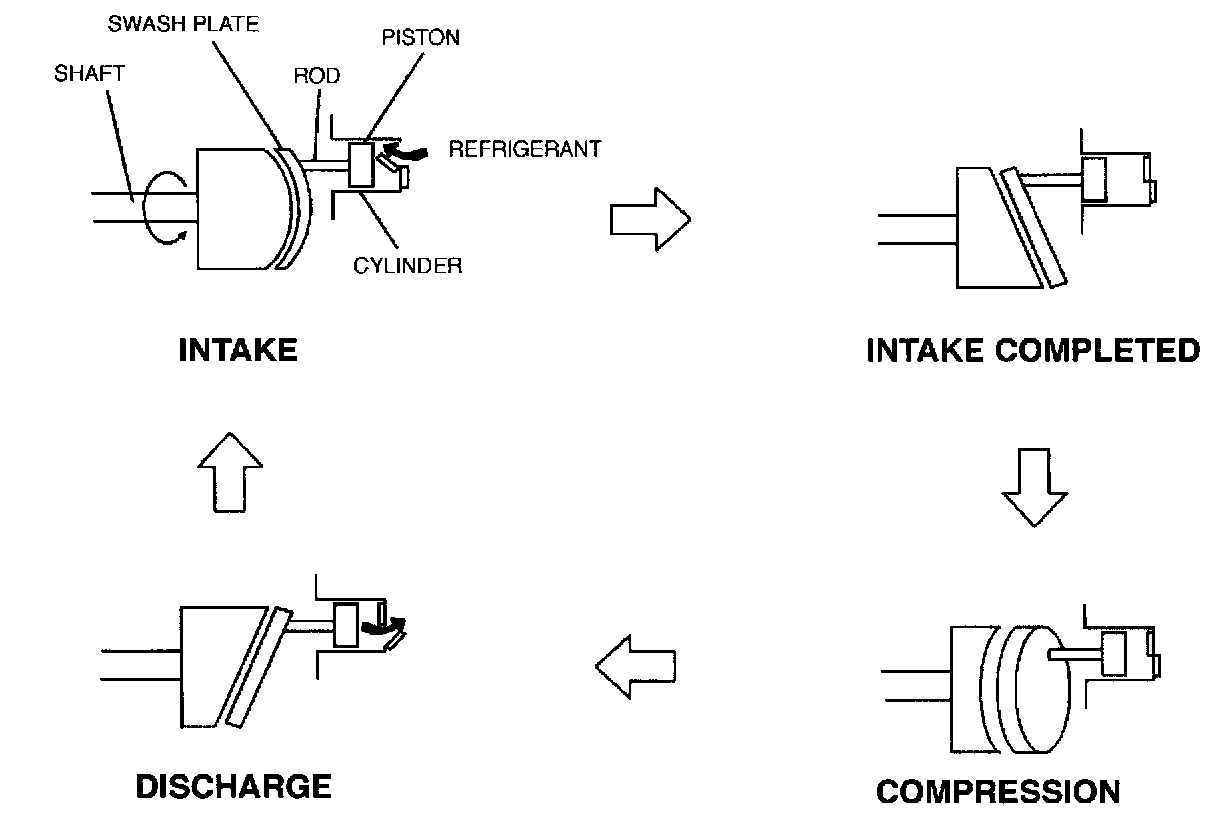 SWASH PLATE
PISTON
SHAFT
ROD
REFRIGERANT
CYLINDER

INTAKE

INTAKE COMPLETED

COMPRESSION

DISCHARGE