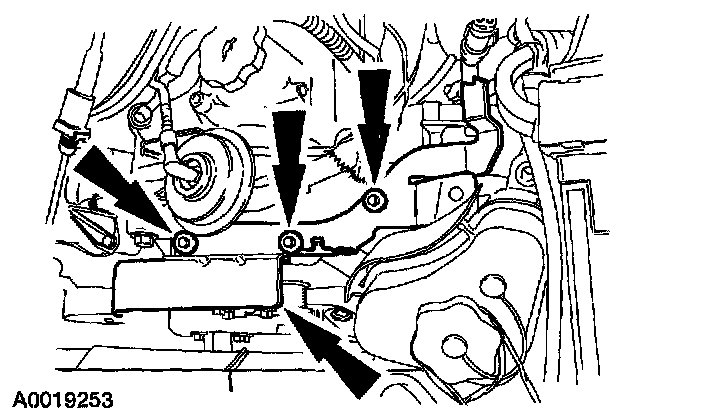 A0019253