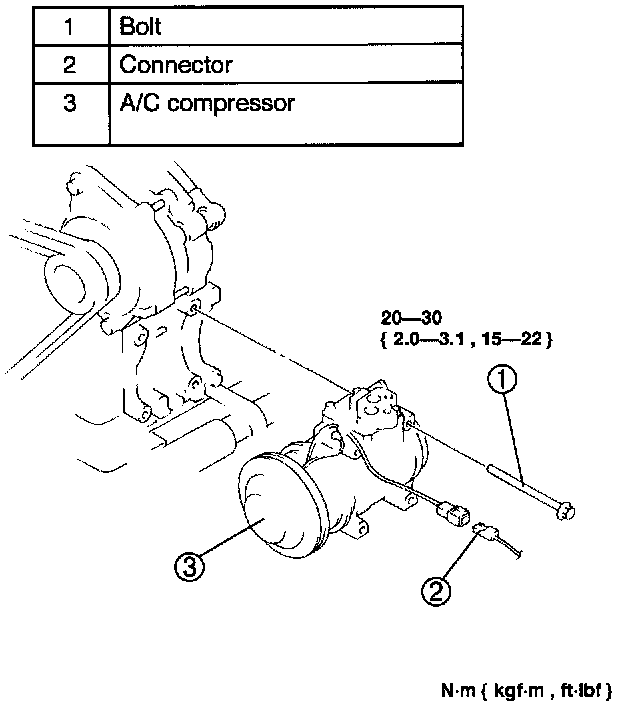 | 1 | Bolt |
|---|---|
| 2 | Connector |
| 3 | A/C compressor |

20—30
{ 2.0—3.1 , 15—22 }

1

3

2

N·m { kgf·m , ft·lbf }