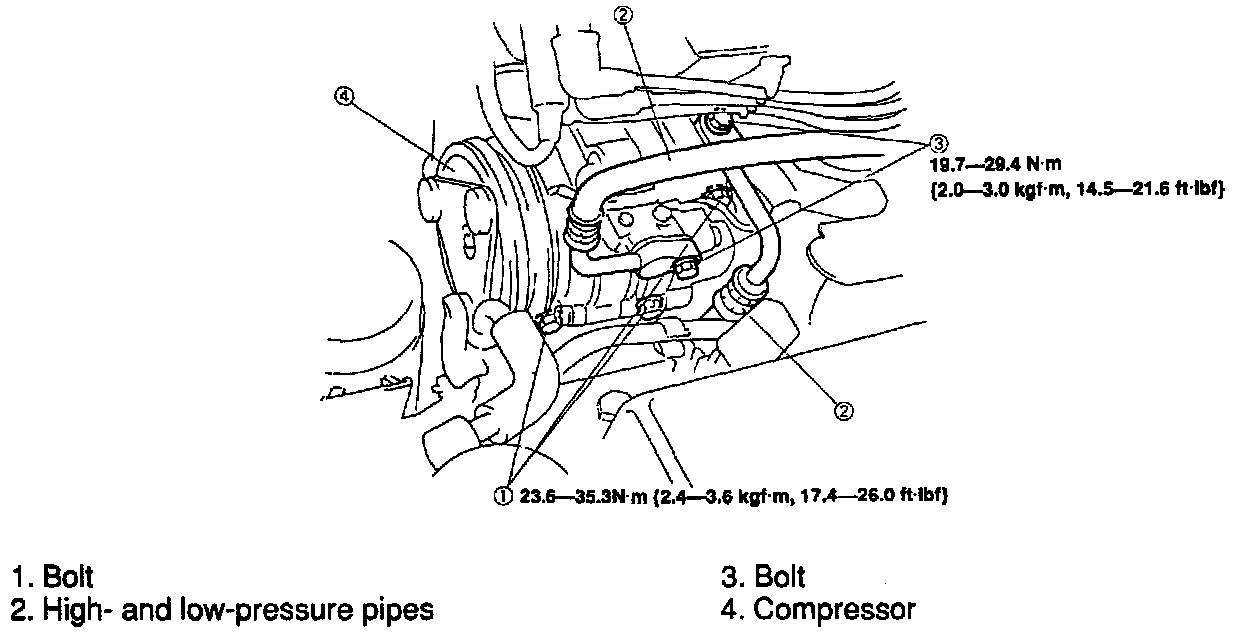 ②
④
③
19.7—29.4 N·m
{2.0—3.0 kgf·m, 14.5—21.6 ft·lbf}
②
① 23.6—35.3N·m {2.4—3.6 kgf·m, 17.4—26.0 ft·lbf}

1. Bolt
2. High- and low-pressure pipes

3. Bolt
4. Compressor