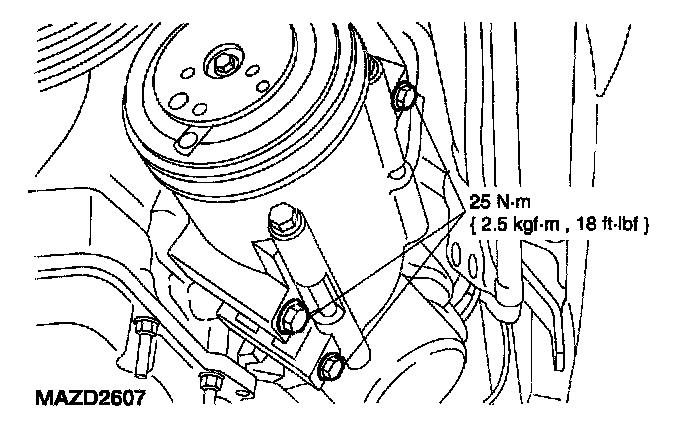 25 N·m
{ 2.5 kgf·m , 18 ft·lbf }

MAZD2607