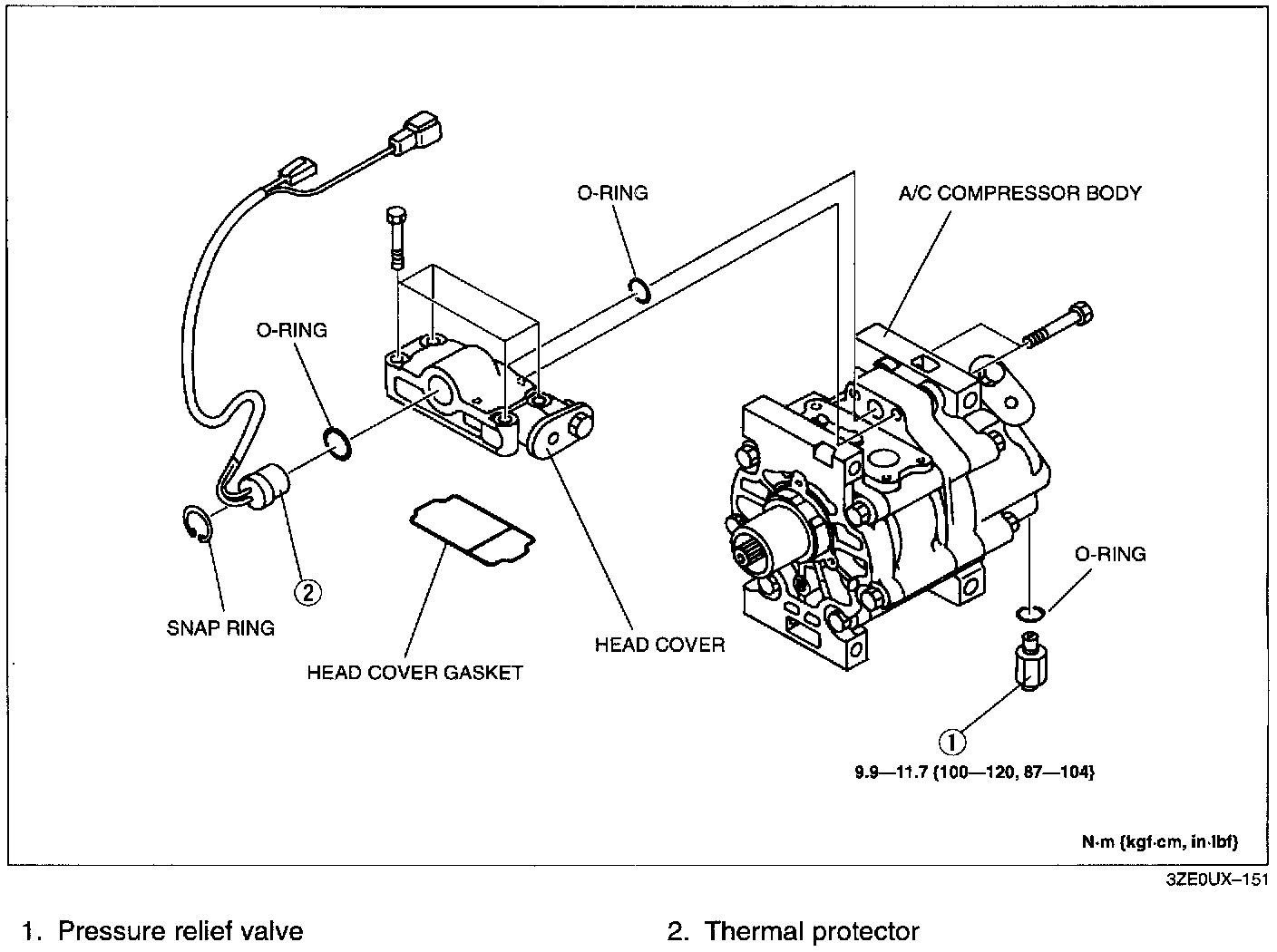 O-RING

A/C COMPRESSOR BODY

O-RING

O-RING

②

SNAP RING

HEAD COVER GASKET

HEAD COVER

①

9.9—11.7 {100—120, 87—104}

N·m {kgf·cm, in·lbf}

3ZE0UX–151

1. Pressure relief valve

2. Thermal protector