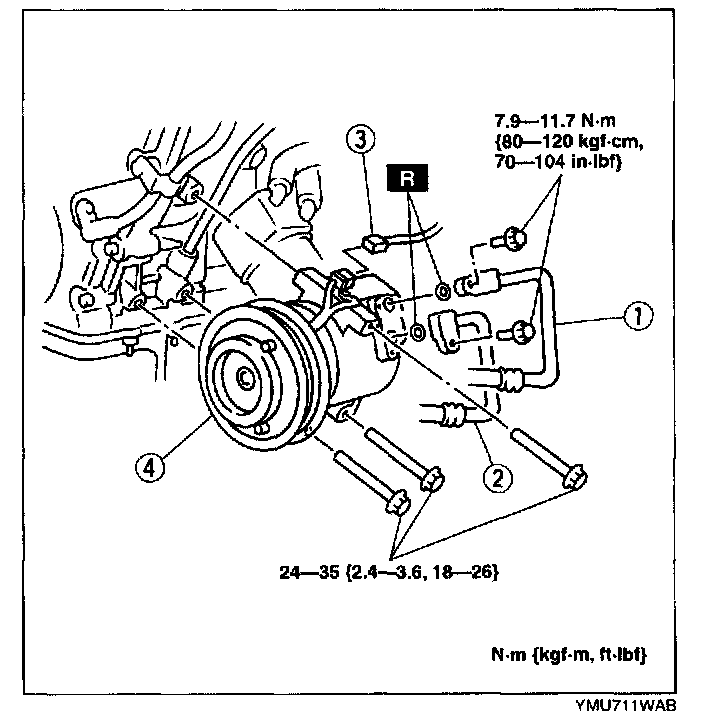 7.9—11.7 N·m {80—120 kgf·cm, 70—104 in·lbf}

3

R

1

4

2

24—35 {2.4—3.6, 18—26}

N·m {kgf·m, ft·lbf}

YMU711WAB