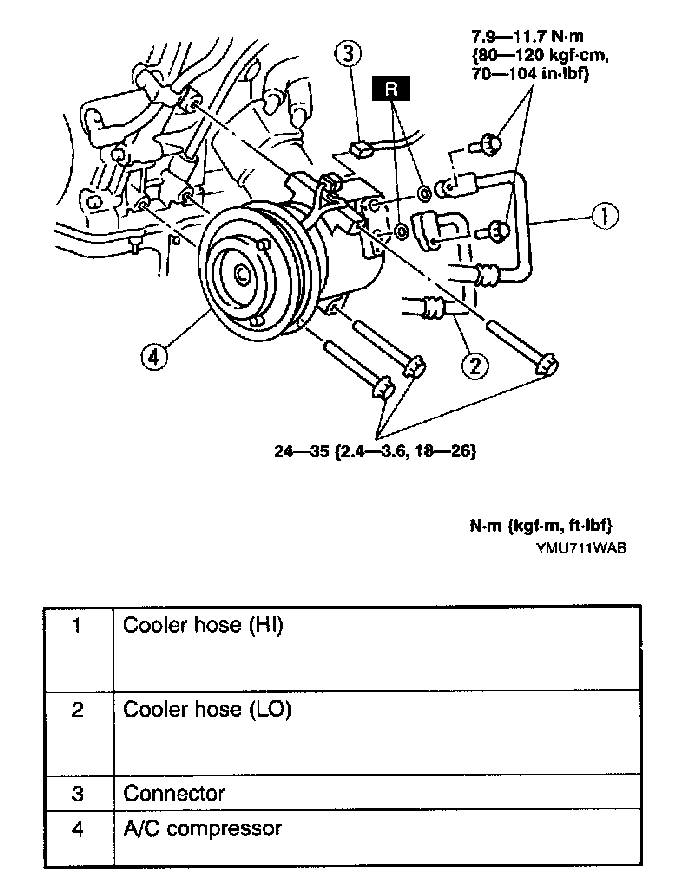 7.9—11.7 N·m {80—120 kgf·cm, 70—104 in·lbf}

3

R

1

4

2

24—35 {2.4—3.6, 18—26}

N·m {kgf·m, ft·lbf}
YMU711WAB

| 1 | Cooler hose (HI) |
|---|---|
| 2 | Cooler hose (LO) |
| 3 | Connector |
| 4 | A/C compressor |