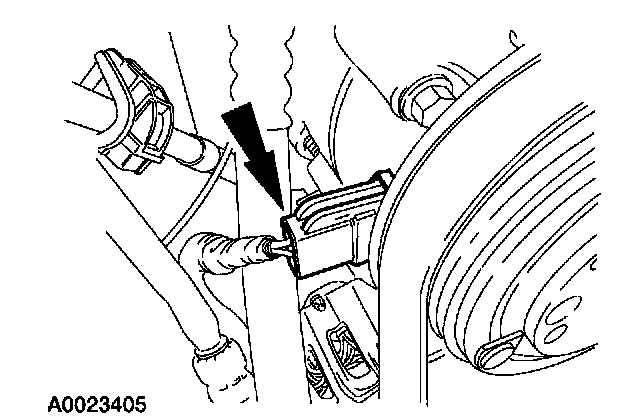 A0023405