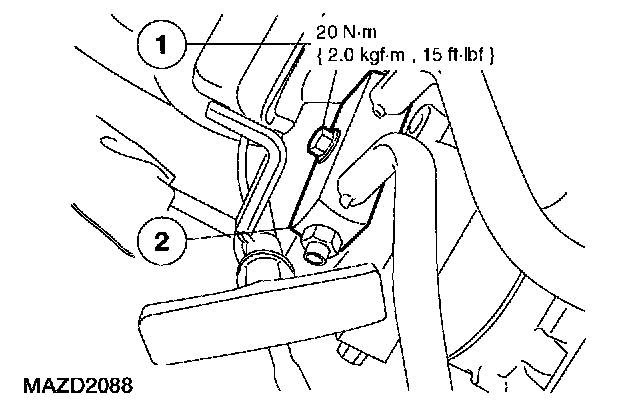 1

20 N·m
{ 2.0 kgf·m , 15 ft·lbf }

2

MAZD2088