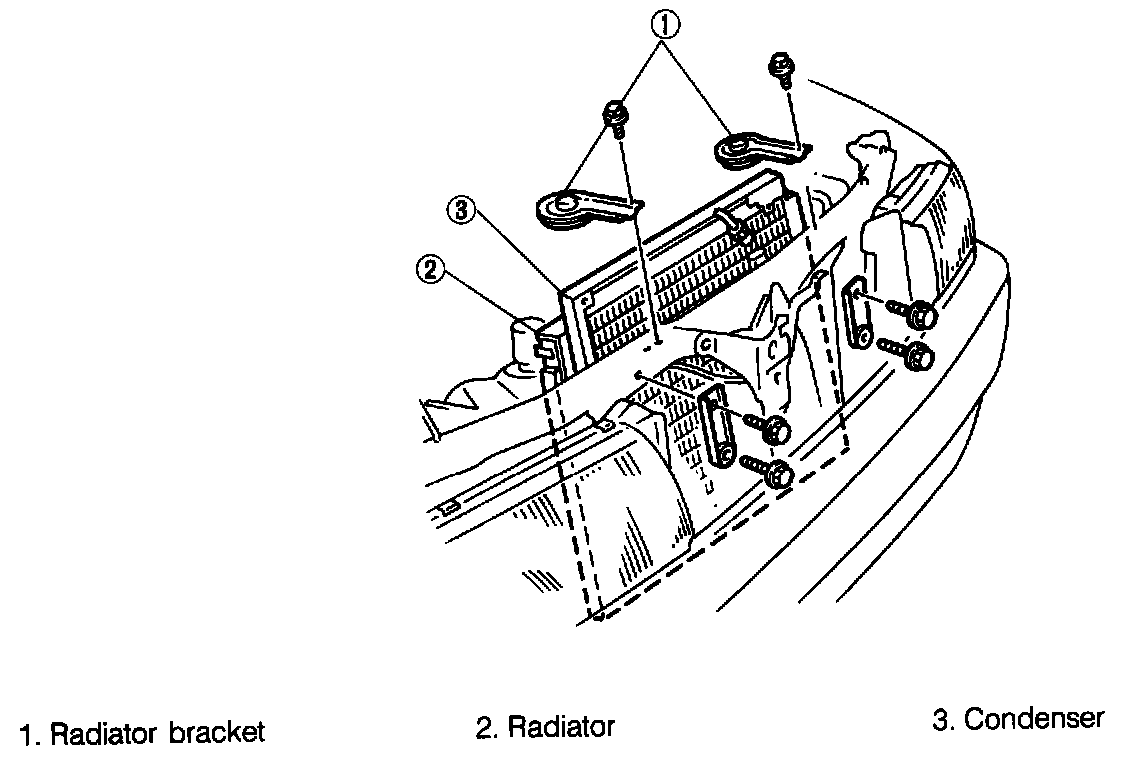 ①
③
②

1. Radiator bracket
2. Radiator
3. Condenser