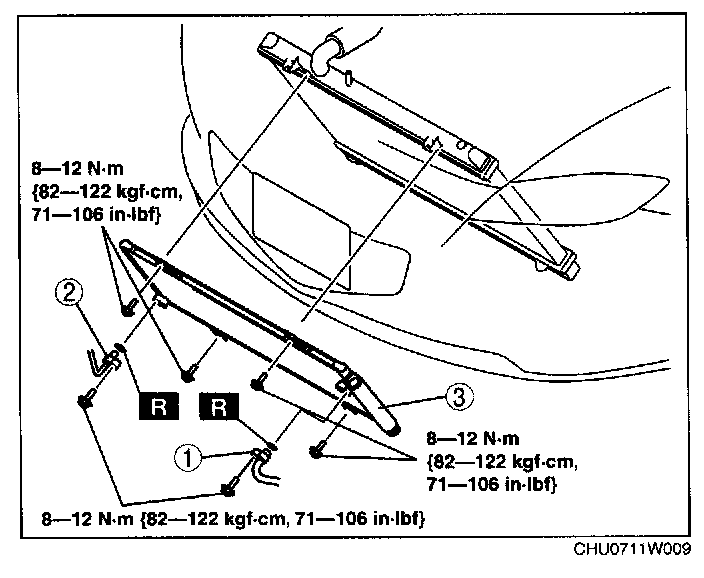 8—12 N·m {82—122 kgf·cm, 71—106 in·lbf}

2

R

R

3

1

8—12 N·m {82—122 kgf·cm, 71—106 in·lbf}

8—12 N·m {82—122 kgf·cm, 71—106 in·lbf}

CHU0711W009