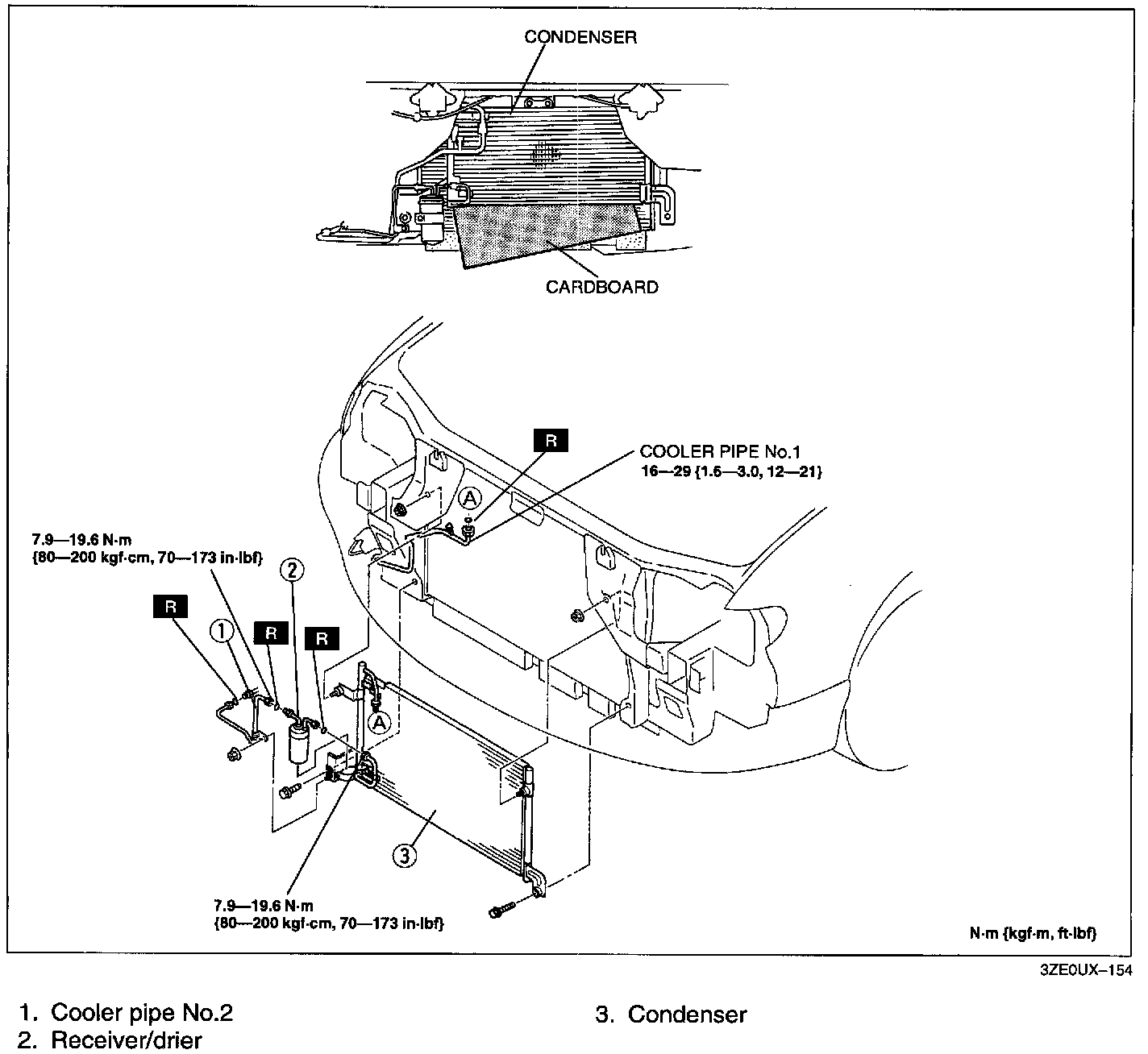 CONDENSER

CARDBOARD

R

COOLER PIPE No.1
16—29 {1.6—3.0, 12—21}

A

7.9—19.6 N·m
{80—200 kgf·cm, 70—173 in·lbf}

2

R

1

R

R

A

3

7.9—19.6 N·m
{80—200 kgf·cm, 70—173 in·lbf}

N·m {kgf·m, ft·lbf}

3ZE0UX–154

1. Cooler pipe No.2
2. Receiver/drier

3. Condenser