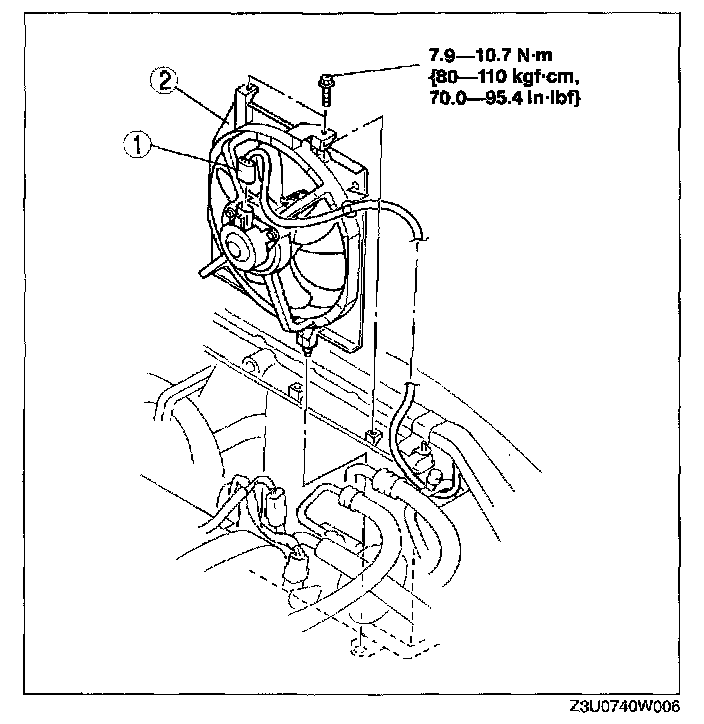 7.9—10.7 N·m {80—110 kgf·cm, 70.0—95.4 in·lbf}

2

1

Z3U0740W006