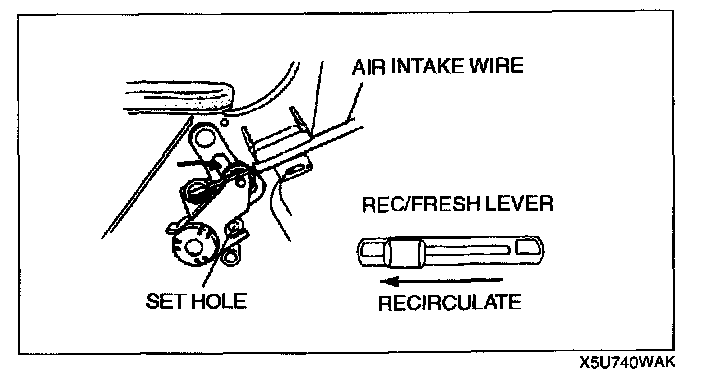 AIR INTAKE WIRE

REC/FRESH LEVER

SET HOLE

RECIRCULATE

X5U740WAK