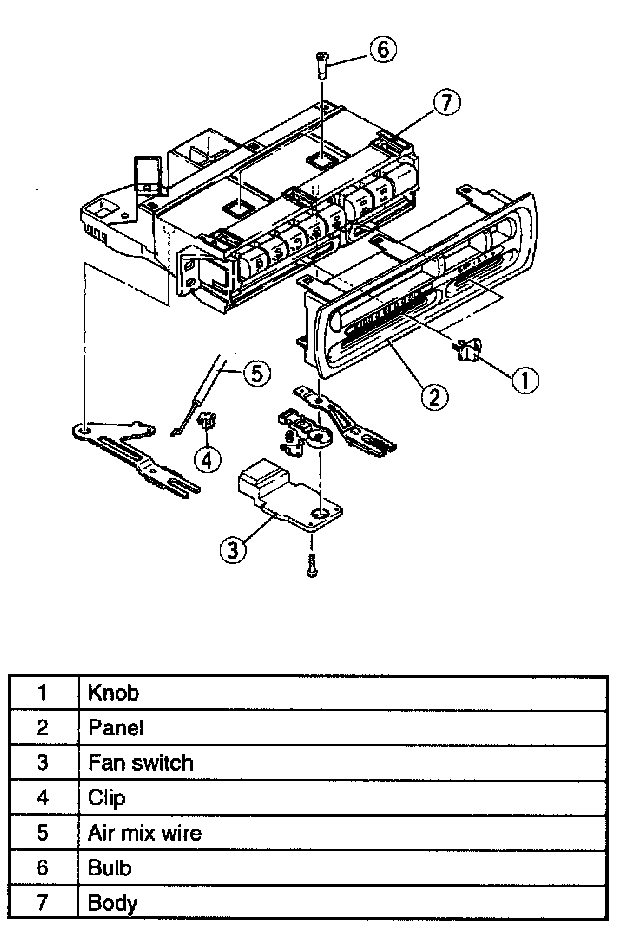 6
7
5
1
2
4
3

| 1 | Knob |
|---|---|
| 2 | Panel |
| 3 | Fan switch |
| 4 | Clip |
| 5 | Air mix wire |
| 6 | Bulb |
| 7 | Body |