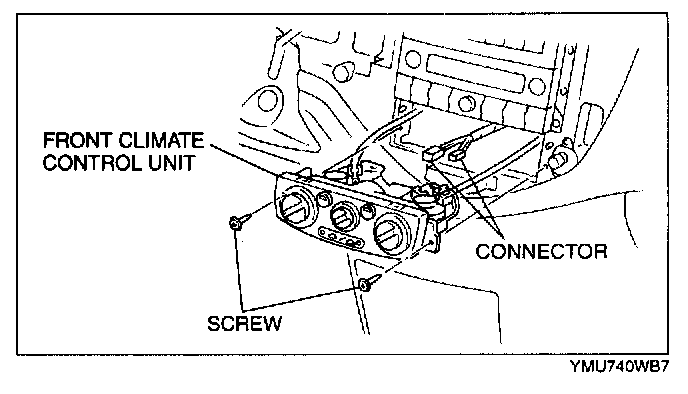 FRONT CLIMATE CONTROL UNIT

CONNECTOR

SCREW

YMU740WB7