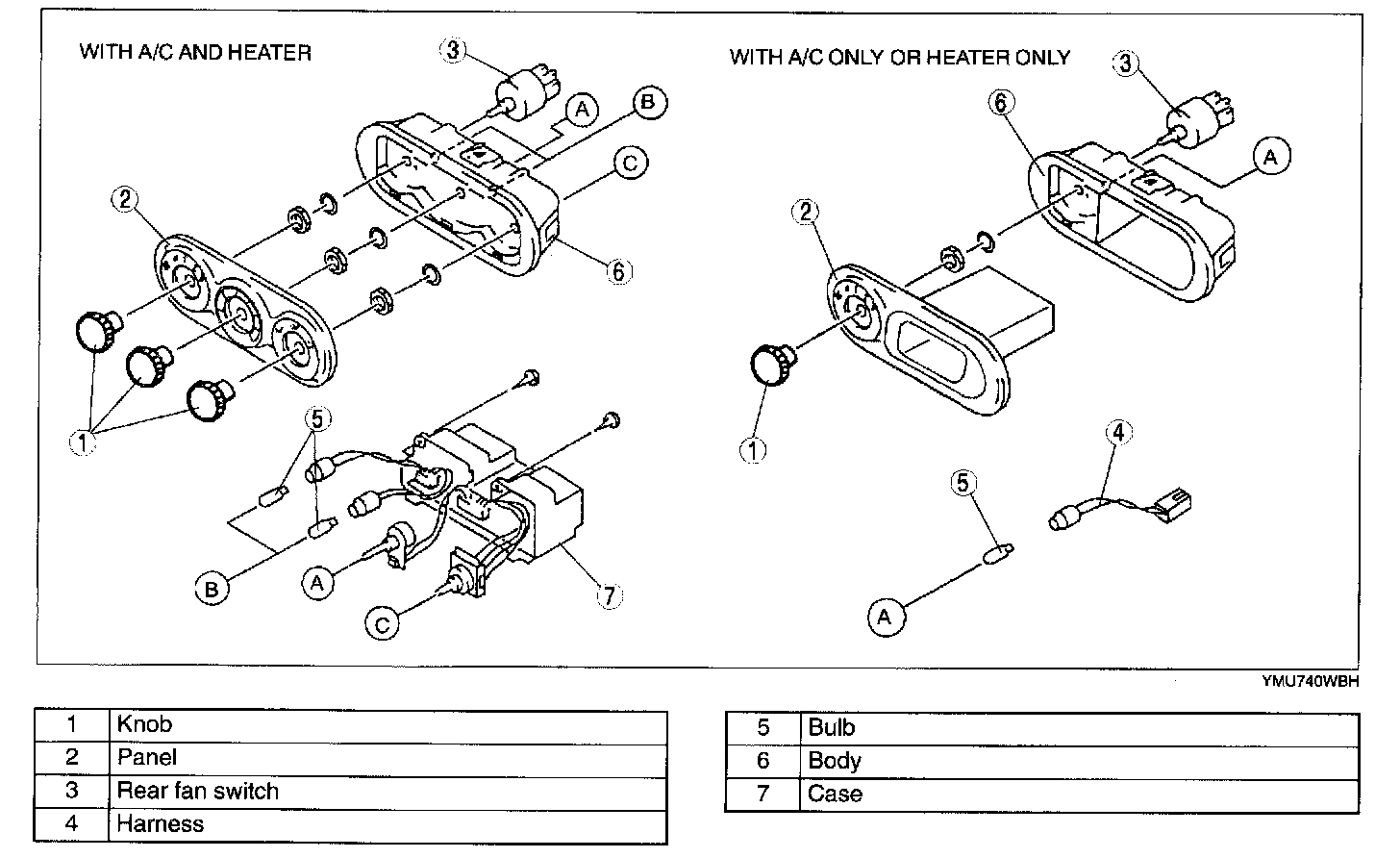 WITH A/C AND HEATER

3
A
B
C
2
6
1
5
B
A
C
7

WITH A/C ONLY OR HEATER ONLY

3
6
A
2
1
4
5
A

YMU740WBH

| 1 | Knob |
|---|---|
| 2 | Panel |
| 3 | Rear fan switch |
| 4 | Harness |

| 5 | Bulb |
|---|---|
| 6 | Body |
| 7 | Case |