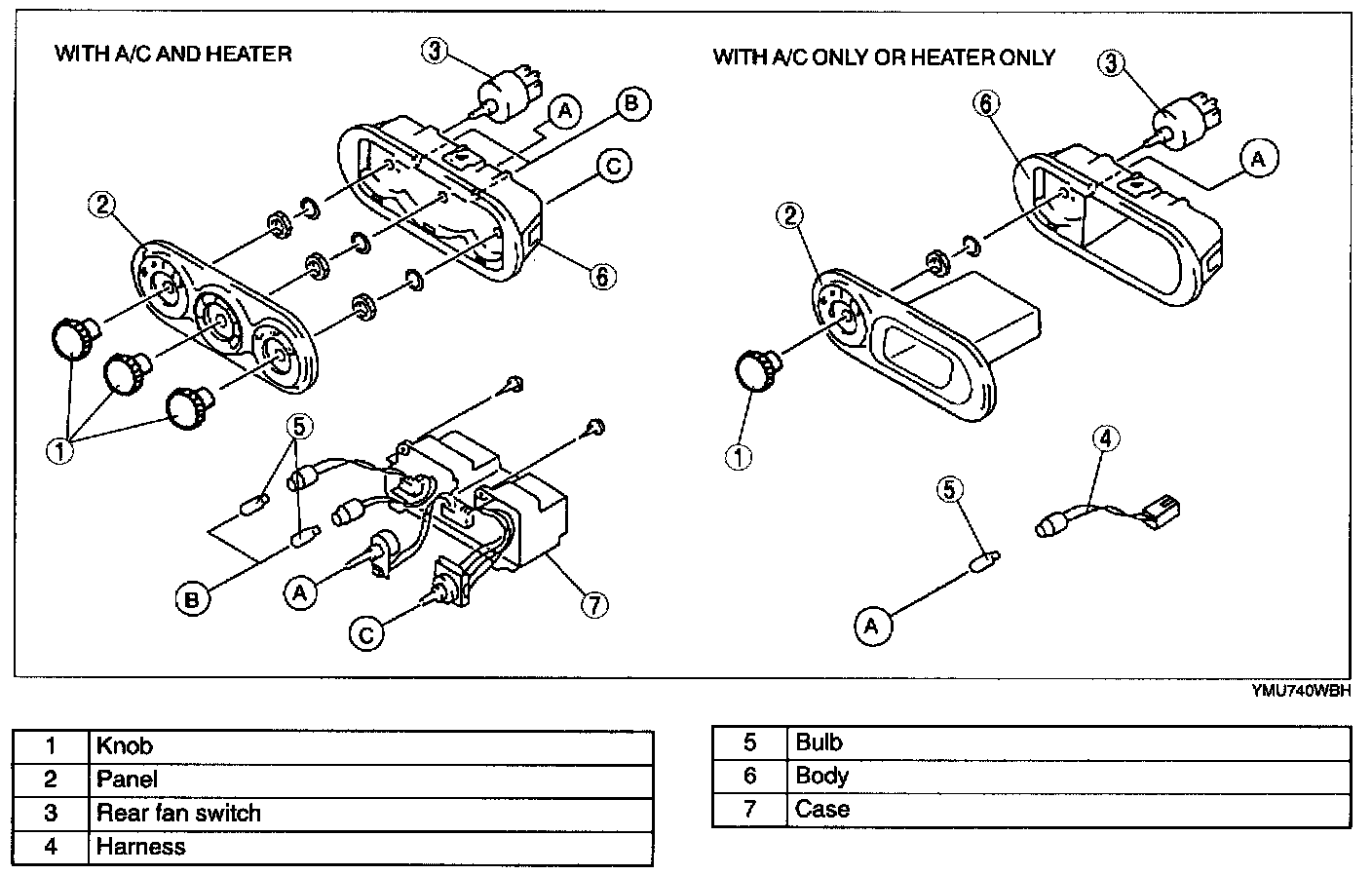 WITH A/C AND HEATER

3
A
B
C
2
6
1
5
B
A
C
7

WITH A/C ONLY OR HEATER ONLY

3
6
A
2
1
4
5
A

YMU740WBH

| 1 | Knob |
|---|---|
| 2 | Panel |
| 3 | Rear fan switch |
| 4 | Harness |

| 5 | Bulb |
|---|---|
| 6 | Body |
| 7 | Case |